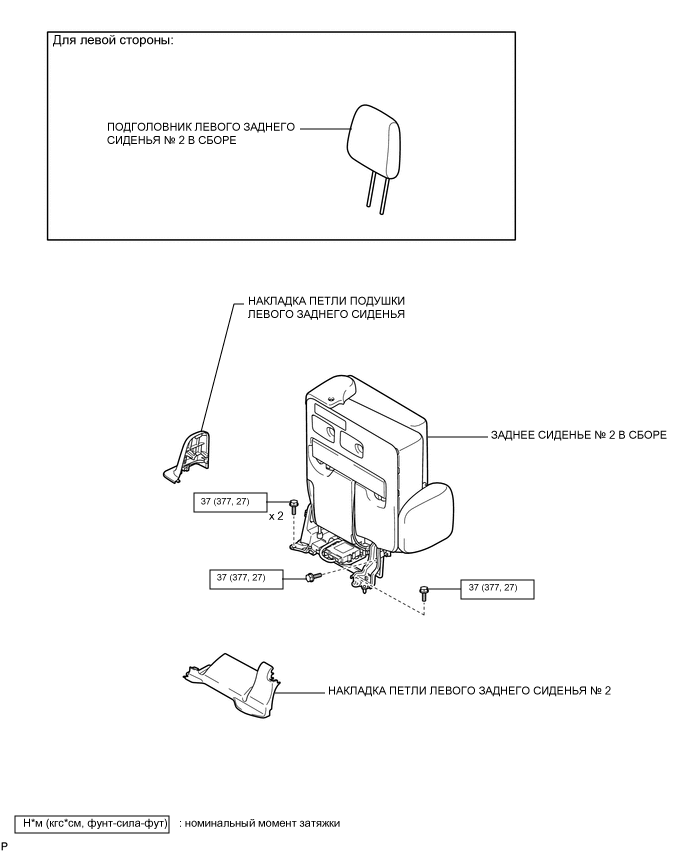 Для левой стороны:

ПОДГОЛОВНИК ЛЕВОГО ЗАДНЕГО СИДЕНЬЯ № 2 В СБОРЕ

НАКЛАДКА ПЕТЛИ ПОДУШКИ ЛЕВОГО ЗАДНЕГО СИДЕНЬЯ

ЗАДНЕЕ СИДЕНЬЕ № 2 В СБОРЕ

37 (377, 27)

x 2

37 (377, 27)

37 (377, 27)

НАКЛАДКА ПЕТЛИ ЛЕВОГО ЗАДНЕГО СИДЕНЬЯ № 2

Н*м (кгс*см, фунт-сила-фут) : номинальный момент затяжки

P