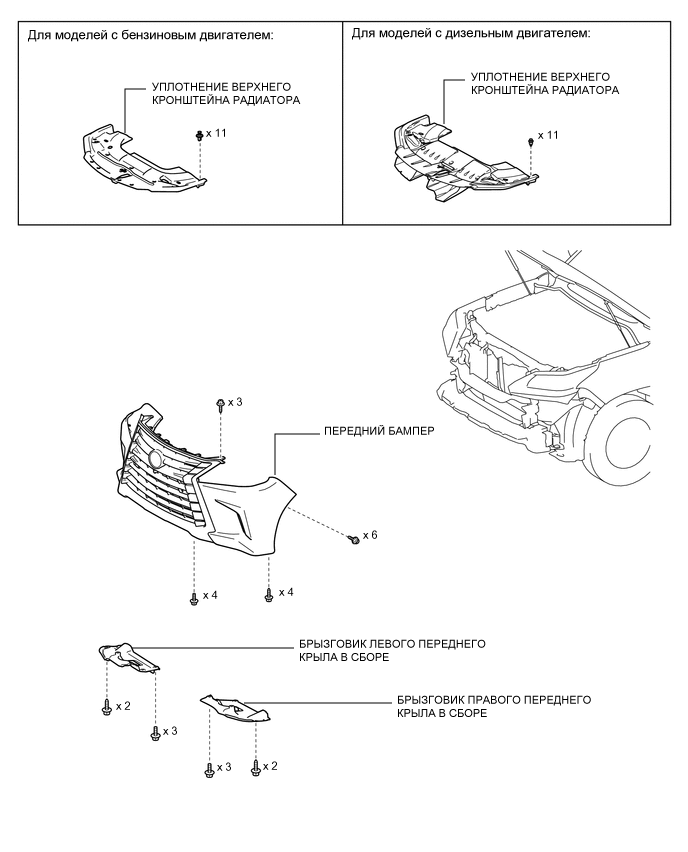 Для моделей с бензиновым двигателем:

УПЛОТНЕНИЕ ВЕРХНЕГО КРОНШТЕЙНА РАДИАТОРА

x 11

Для моделей с дизельным двигателем:

УПЛОТНЕНИЕ ВЕРХНЕГО КРОНШТЕЙНА РАДИАТОРА

x 11

x 3

ПЕРЕДНИЙ БАМПЕР

x 6

x 4

x 4

БРЫЗГОВИК ЛЕВОГО ПЕРЕДНЕГО КРЫЛА В СБОРЕ

x 2

x 3

БРЫЗГОВИК ПРАВОГО ПЕРЕДНЕГО КРЫЛА В СБОРЕ

x 3

x 2