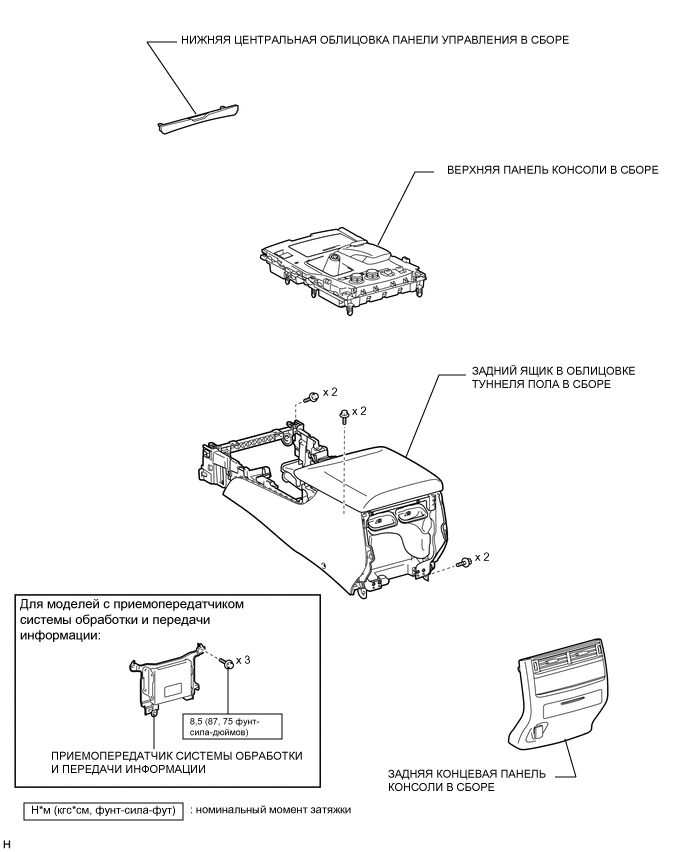 НИЖНЯЯ ЦЕНТРАЛЬНАЯ ОБЛИЦОВКА ПАНЕЛИ УПРАВЛЕНИЯ В СБОРЕ

ВЕРХНЯЯ ПАНЕЛЬ КОНСОЛИ В СБОРЕ

ЗАДНИЙ ЯЩИК В ОБЛИЦОВКЕ ТУННЕЛЯ ПОЛА В СБОРЕ

x 2

x 2

x 2

Для моделей с приемопередатчиком системы обработки и передачи информации:

x 3

8,5 (87, 75 фунт-сила-дюймов)

ПРИЕМОПЕРЕДАТЧИК СИСТЕМЫ ОБРАБОТКИ И ПЕРЕДАЧИ ИНФОРМАЦИИ

ЗАДНЯЯ КОНЦЕВАЯ ПАНЕЛЬ КОНСОЛИ В СБОРЕ

Н*м (кгс*см, фунт-сила-фут) : номинальный момент затяжки

H