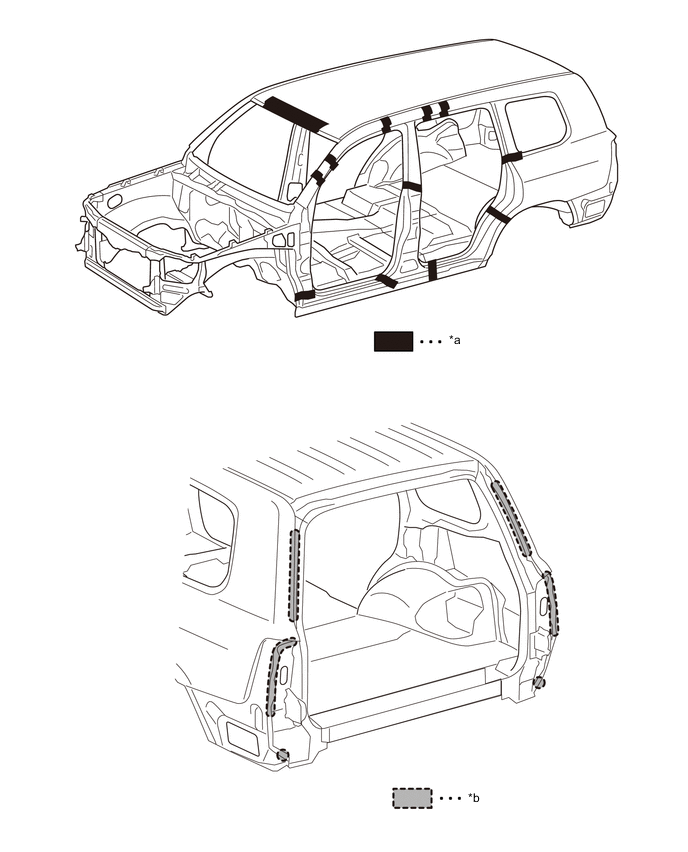 *a

*b