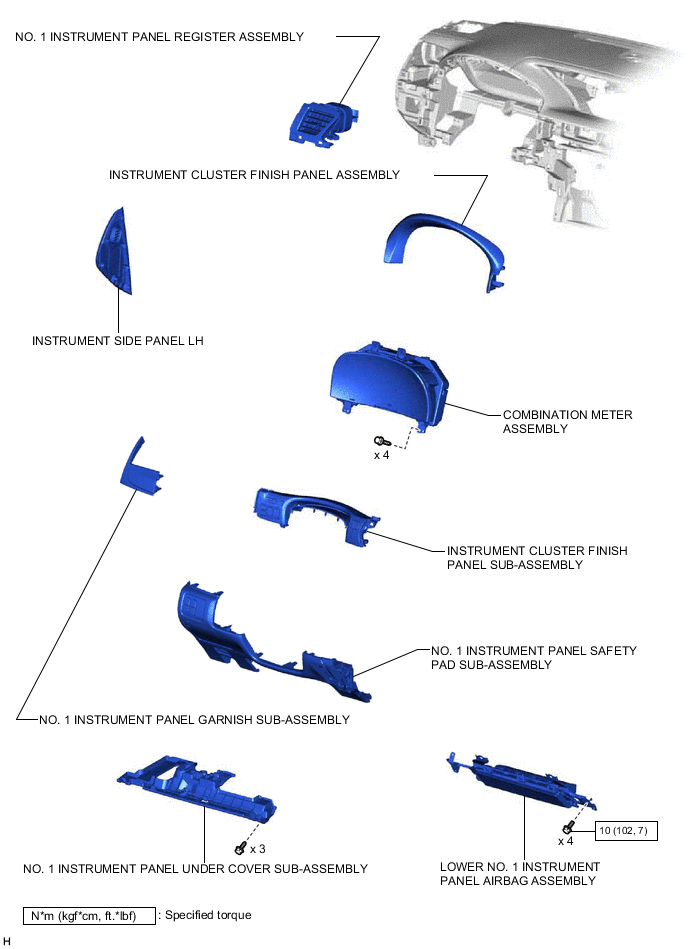 NO. 1 INSTRUMENT PANEL REGISTER ASSEMBLY

INSTRUMENT CLUSTER FINISH PANEL ASSEMBLY

INSTRUMENT SIDE PANEL LH

COMBINATION METER ASSEMBLY

x 4

INSTRUMENT CLUSTER FINISH PANEL SUB-ASSEMBLY

NO. 1 INSTRUMENT PANEL SAFETY PAD SUB-ASSEMBLY

NO. 1 INSTRUMENT PANEL GARNISH SUB-ASSEMBLY

x 3

NO. 1 INSTRUMENT PANEL UNDER COVER SUB-ASSEMBLY

x 4

10 (102, 7)

LOWER NO. 1 INSTRUMENT PANEL AIRBAG ASSEMBLY

N*m (kgf*cm, ft.*lbf) : Specified torque

H