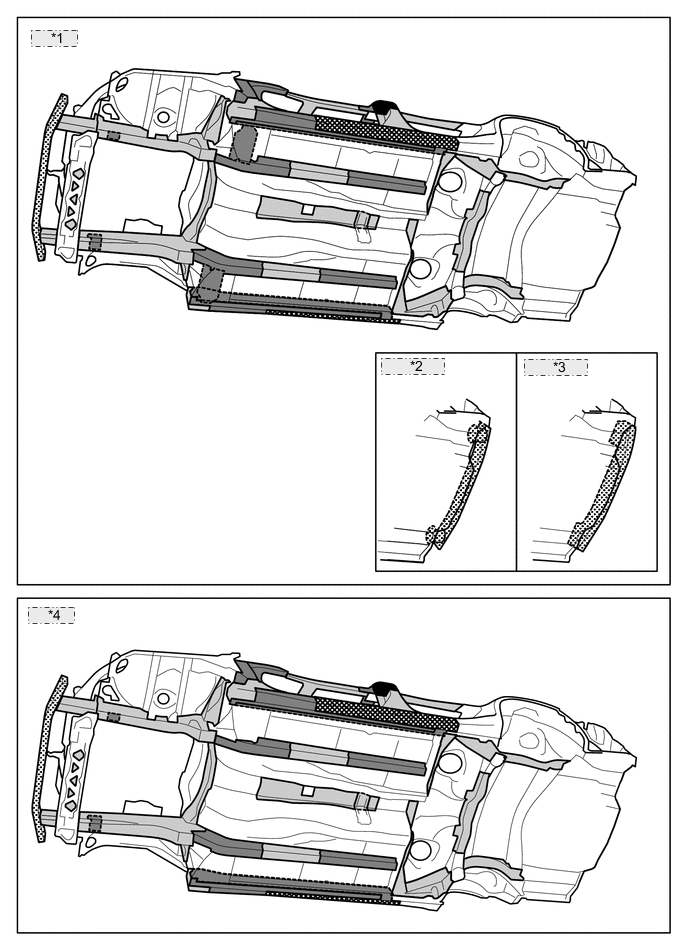 *1

*2

*3

*4