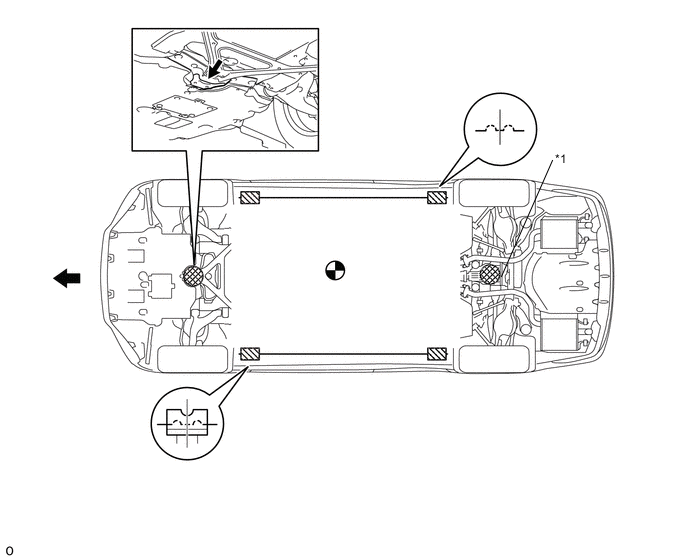 *1

o