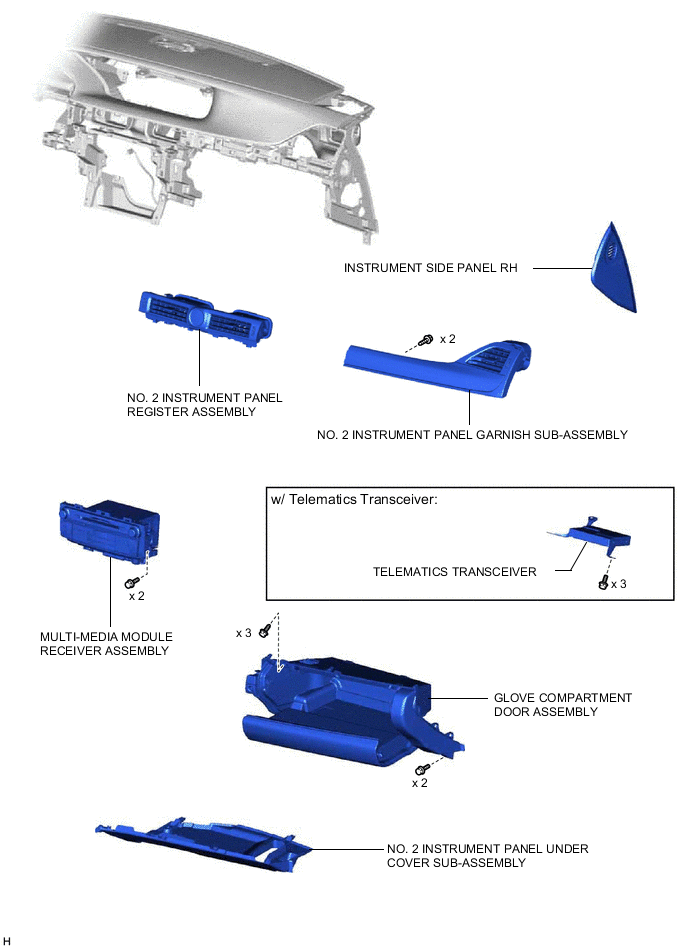 INSTRUMENT SIDE PANEL RH

x 2

NO. 2 INSTRUMENT PANEL REGISTER ASSEMBLY

NO. 2 INSTRUMENT PANEL GARNISH SUB-ASSEMBLY

w/ Telematics Transceiver:

TELEMATICS TRANSCEIVER

x 3

x 2

MULTI-MEDIA MODULE RECEIVER ASSEMBLY

x 3

GLOVE COMPARTMENT DOOR ASSEMBLY

x 2

NO. 2 INSTRUMENT PANEL UNDER COVER SUB-ASSEMBLY

H