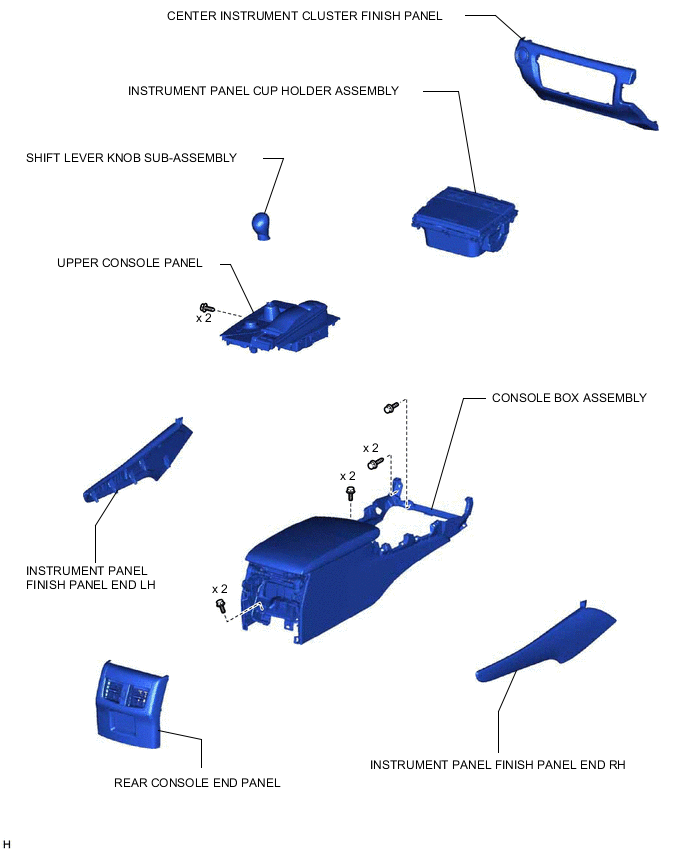 CENTER INSTRUMENT CLUSTER FINISH PANEL

INSTRUMENT PANEL CUP HOLDER ASSEMBLY

SHIFT LEVER KNOB SUB-ASSEMBLY

UPPER CONSOLE PANEL

x 2

CONSOLE BOX ASSEMBLY

x 2

x 2

INSTRUMENT PANEL FINISH PANEL END LH

x 2

REAR CONSOLE END PANEL

INSTRUMENT PANEL FINISH PANEL END RH

H