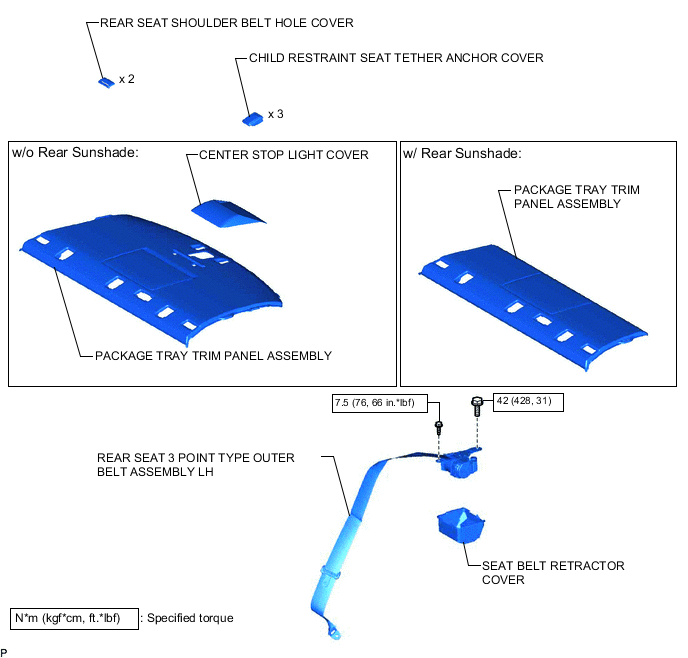 REAR SEAT SHOULDER BELT HOLE COVER

x 2

CHILD RESTRAINT SEAT TETHER ANCHOR COVER

x 3

w/o Rear Sunshade:

CENTER STOP LIGHT COVER

PACKAGE TRAY TRIM PANEL ASSEMBLY

w/ Rear Sunshade:

PACKAGE TRAY TRIM PANEL ASSEMBLY

7.5 (76, 66 in.*lbf)

42 (428, 31)

REAR SEAT 3 POINT TYPE OUTER BELT ASSEMBLY LH

SEAT BELT RETRACTOR COVER

N*m (kgf*cm, ft.*lbf) : Specified torque

P