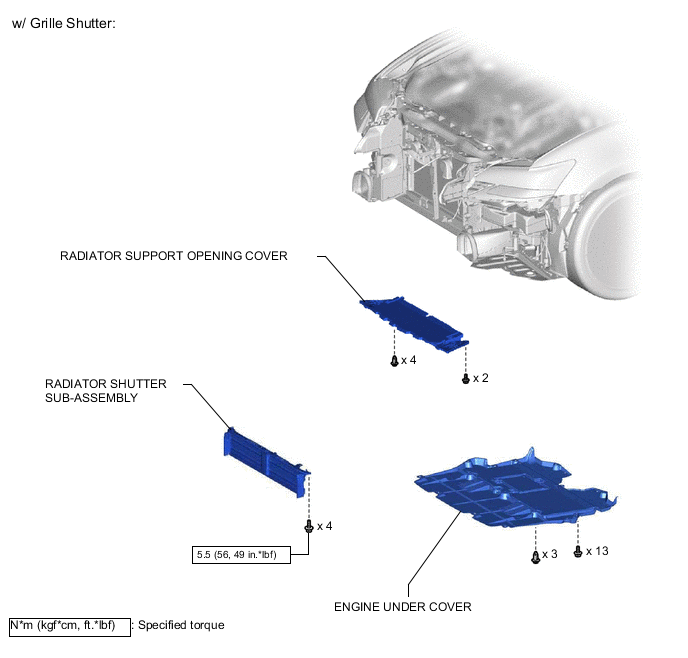 w/ Grille Shutter:

RADIATOR SUPPORT OPENING COVER

x 4

x 2

RADIATOR SHUTTER SUB-ASSEMBLY

x 4

5.5 (56, 49 in.*lbf)

x 3

x 13

ENGINE UNDER COVER

N*m (kgf*cm, ft.*lbf) : Specified torque