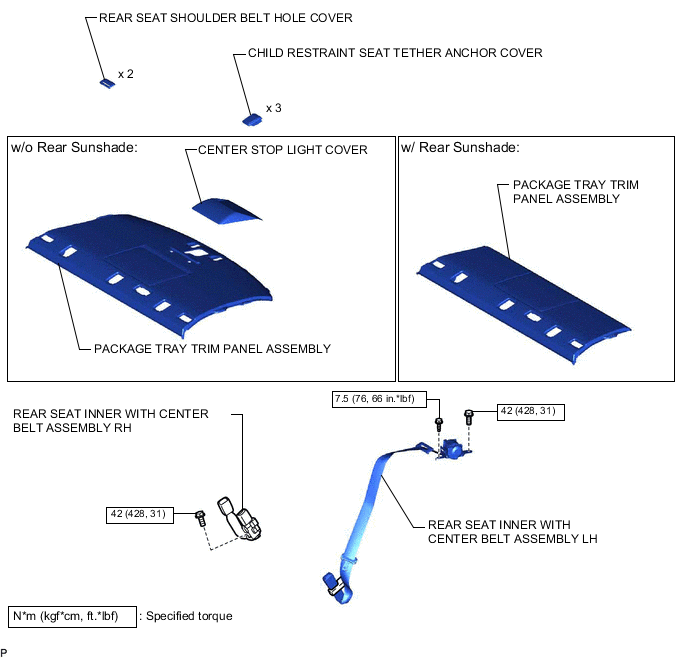 REAR SEAT SHOULDER BELT HOLE COVER

x 2

CHILD RESTRAINT SEAT TETHER ANCHOR COVER

x 3

w/o Rear Sunshade:

CENTER STOP LIGHT COVER

PACKAGE TRAY TRIM PANEL ASSEMBLY

w/ Rear Sunshade:

PACKAGE TRAY TRIM PANEL ASSEMBLY

7.5 (76, 66 in.*lbf)

42 (428, 31)

REAR SEAT INNER WITH CENTER BELT ASSEMBLY RH

42 (428, 31)

REAR SEAT INNER WITH CENTER BELT ASSEMBLY LH

N*m (kgf*cm, ft.*lbf) : Specified torque

P