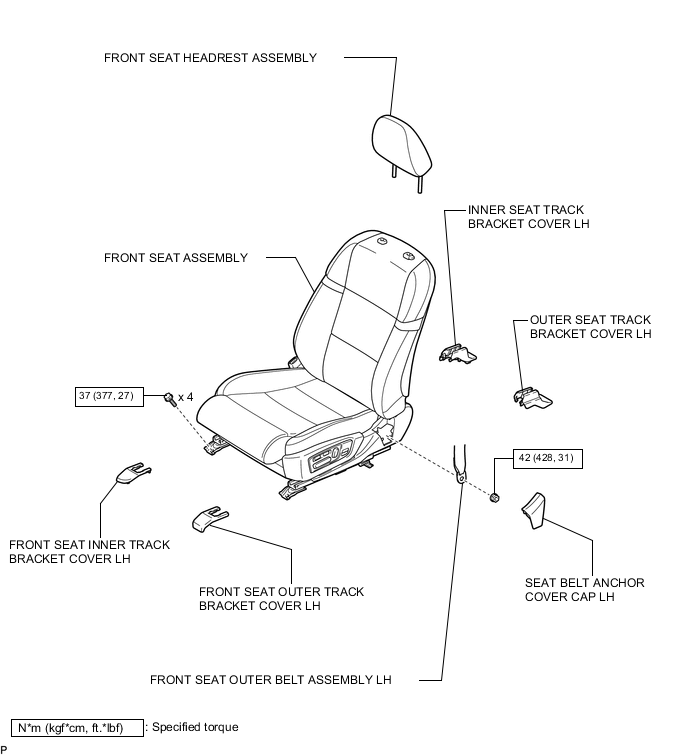 FRONT SEAT HEADREST ASSEMBLY

INNER SEAT TRACK BRACKET COVER LH

FRONT SEAT ASSEMBLY

OUTER SEAT TRACK BRACKET COVER LH

37 (377, 27)

x 4

42 (428, 31)

FRONT SEAT INNER TRACK BRACKET COVER LH

FRONT SEAT OUTER TRACK BRACKET COVER LH

SEAT BELT ANCHOR COVER CAP LH

FRONT SEAT OUTER BELT ASSEMBLY LH

N*m (kgf*cm, ft.*lbf) : Specified torque

P