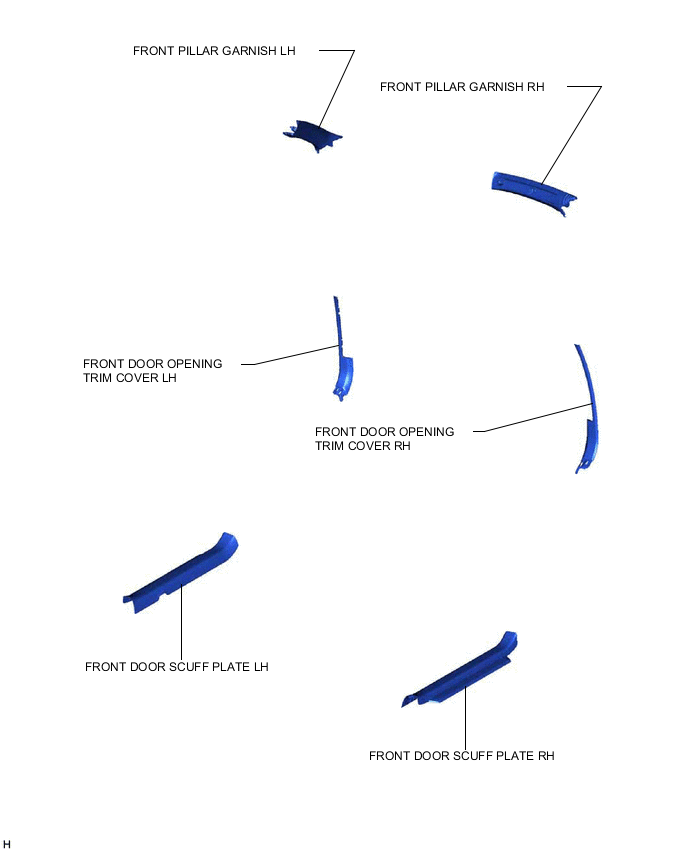 FRONT PILLAR GARNISH LH

FRONT PILLAR GARNISH RH

FRONT DOOR OPENING TRIM COVER LH

FRONT DOOR OPENING TRIM COVER RH

FRONT DOOR SCUFF PLATE LH

FRONT DOOR SCUFF PLATE RH

H