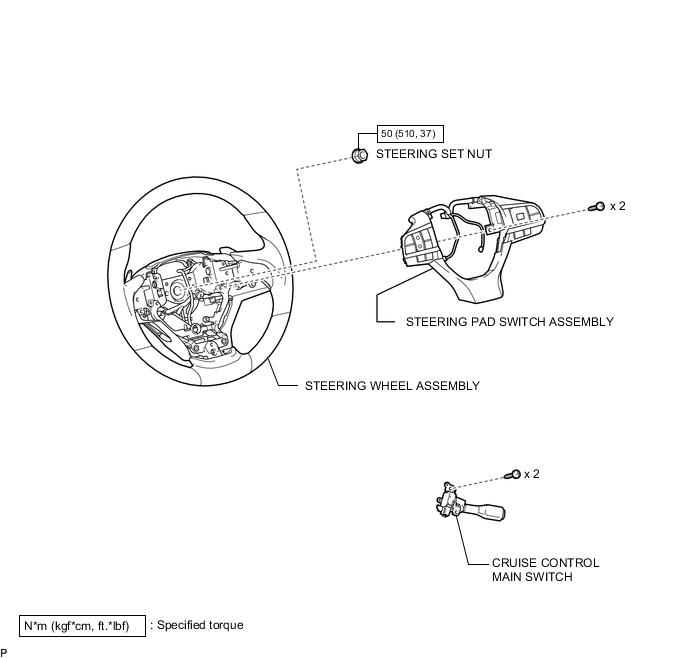 50 (510, 37)

STEERING SET NUT

x 2

STEERING PAD SWITCH ASSEMBLY

STEERING WHEEL ASSEMBLY

x 2

CRUISE CONTROL MAIN SWITCH

N*m (kgf*cm, ft.*lbf) : Specified torque

P