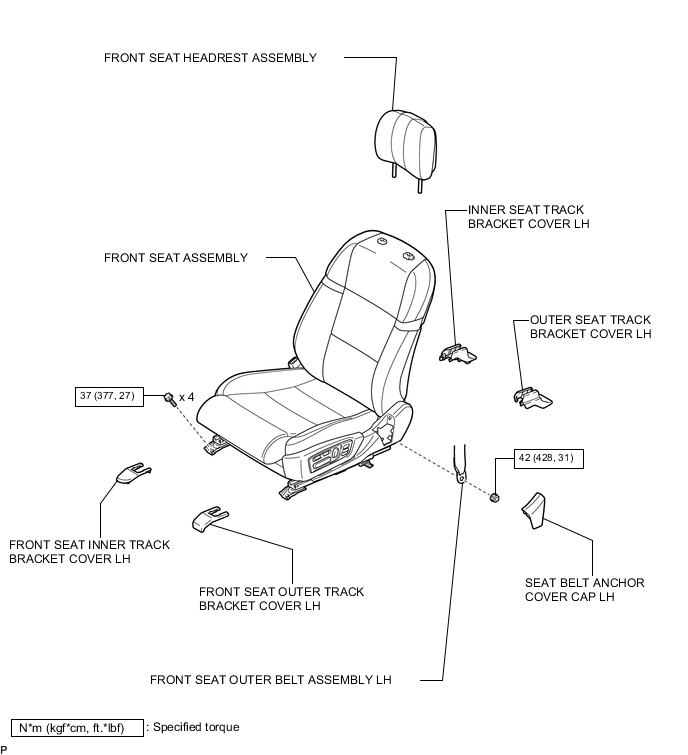 FRONT SEAT HEADREST ASSEMBLY

INNER SEAT TRACK BRACKET COVER LH

FRONT SEAT ASSEMBLY

OUTER SEAT TRACK BRACKET COVER LH

37 (377, 27)

x 4

42 (428, 31)

FRONT SEAT INNER TRACK BRACKET COVER LH

FRONT SEAT OUTER TRACK BRACKET COVER LH

SEAT BELT ANCHOR COVER CAP LH

FRONT SEAT OUTER BELT ASSEMBLY LH

N*m (kgf*cm, ft.*lbf) : Specified torque

P