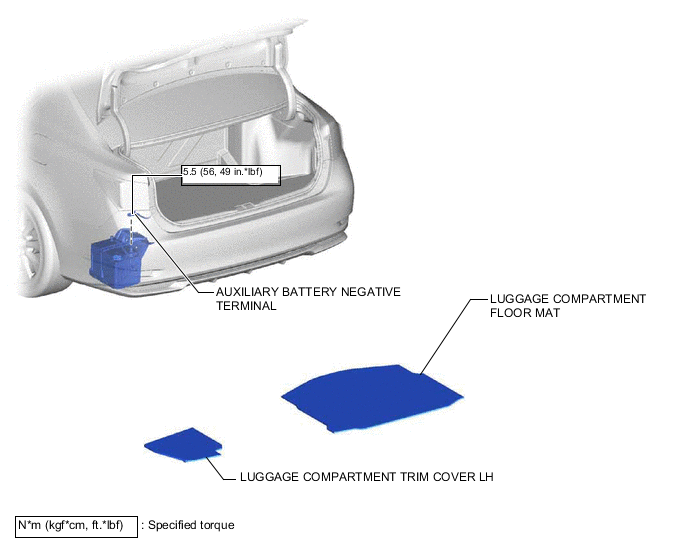 5.5 (56, 49 in.*lbf)

AUXILIARY BATTERY NEGATIVE TERMINAL

LUGGAGE COMPARTMENT FLOOR MAT

LUGGAGE COMPARTMENT TRIM COVER LH

N*m (kgf*cm, ft.*lbf) : Specified torque