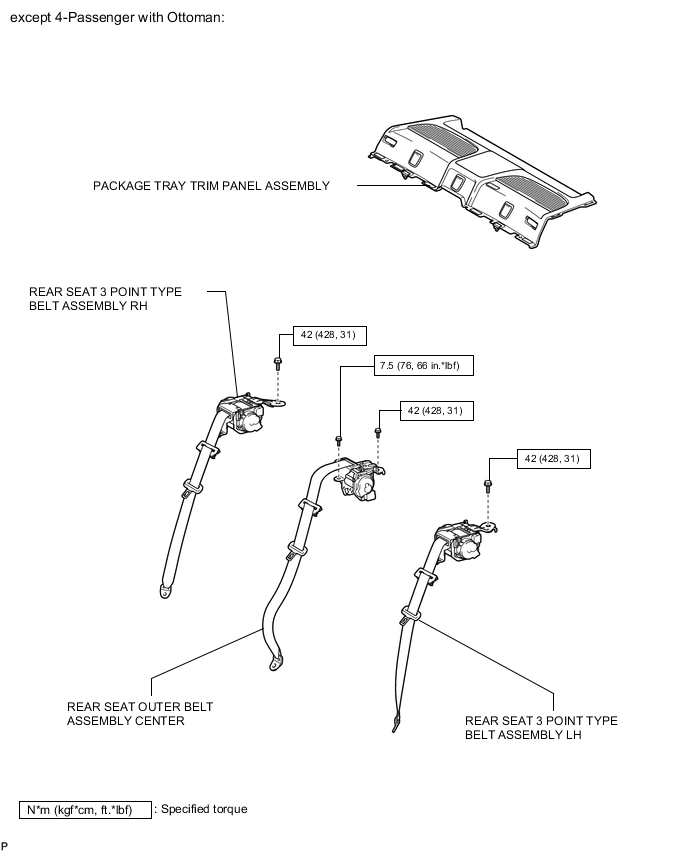 except 4-Passenger with Ottoman:

PACKAGE TRAY TRIM PANEL ASSEMBLY

REAR SEAT 3 POINT TYPE BELT ASSEMBLY RH

42 (428, 31)

7.5 (76, 66 in.*lbf)

42 (428, 31)

42 (428, 31)

REAR SEAT OUTER BELT ASSEMBLY CENTER

REAR SEAT 3 POINT TYPE BELT ASSEMBLY LH

N*m (kgf*cm, ft.*lbf) : Specified torque

P