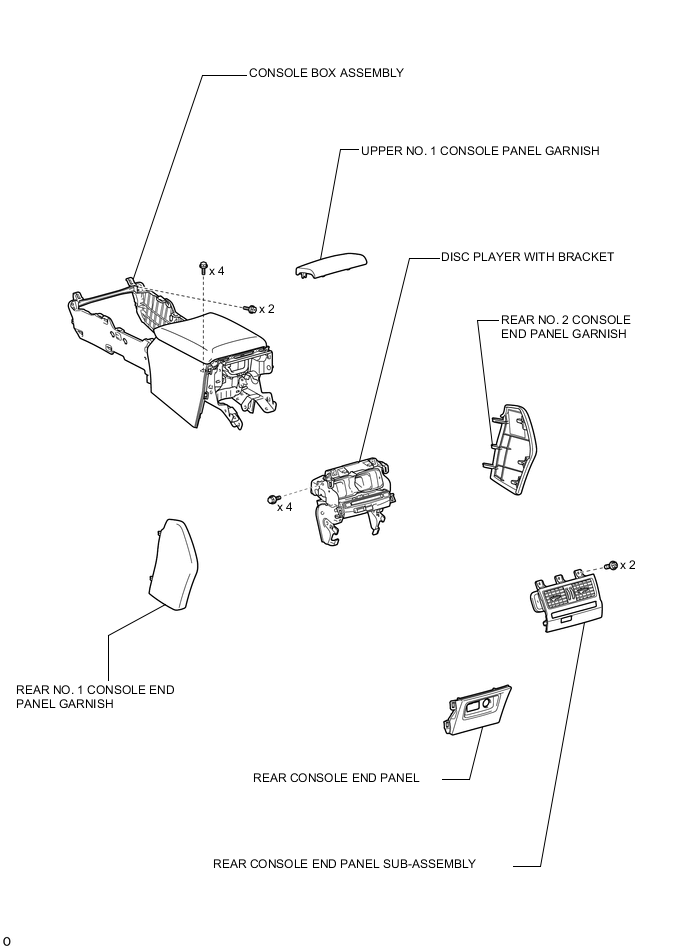 CONSOLE BOX ASSEMBLY

UPPER NO. 1 CONSOLE PANEL GARNISH

x 4

x 2

DISC PLAYER WITH BRACKET

REAR NO. 2 CONSOLE END PANEL GARNISH

x 4

x 2

REAR NO. 1 CONSOLE END PANEL GARNISH

REAR CONSOLE END PANEL

REAR CONSOLE END PANEL SUB-ASSEMBLY

0