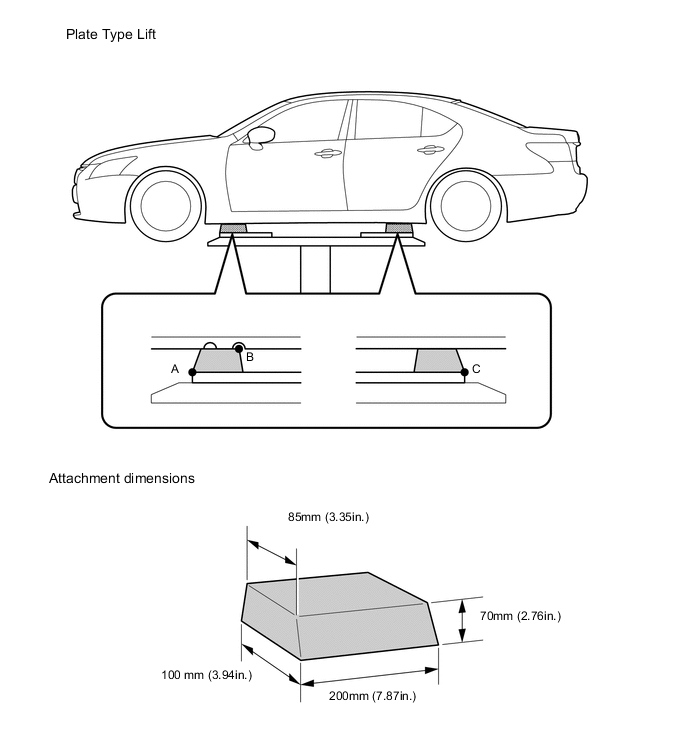 Plate Type Lift

A

B

C

Attachment dimensions

85mm (3.35in.)

70mm (2.76in.)

100 mm (3.94in.)

200mm (7.87in.)