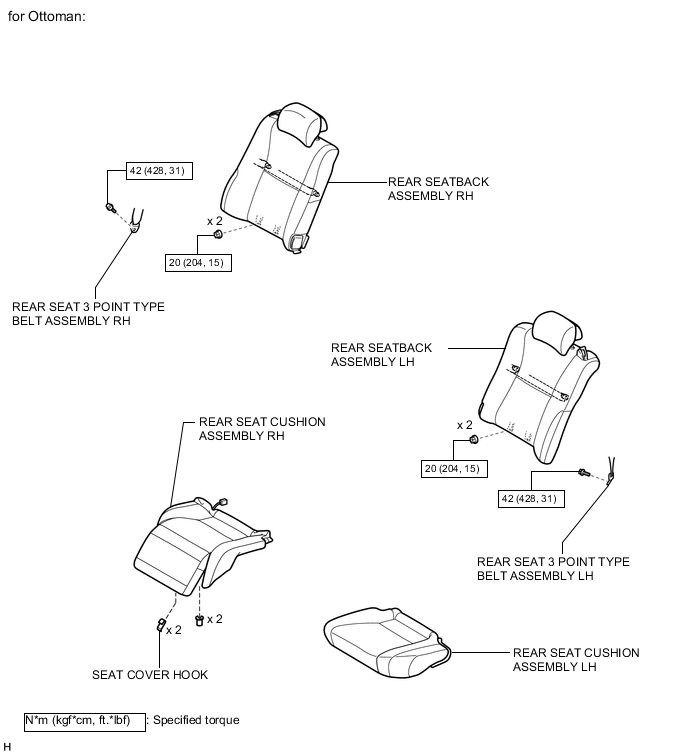 for Ottoman:

42 (428, 31)

REAR SEATBACK ASSEMBLY RH

x 2

20 (204, 15)

REAR SEAT 3 POINT TYPE BELT ASSEMBLY RH

REAR SEATBACK ASSEMBLY LH

x 2

20 (204, 15)

42 (428, 31)

REAR SEAT CUSHION ASSEMBLY RH

REAR SEAT 3 POINT TYPE BELT ASSEMBLY LH

x 2

x 2

SEAT COVER HOOK

REAR SEAT CUSHION ASSEMBLY LH

N*m (kgf*cm, ft.*lbf) : Specified torque

H