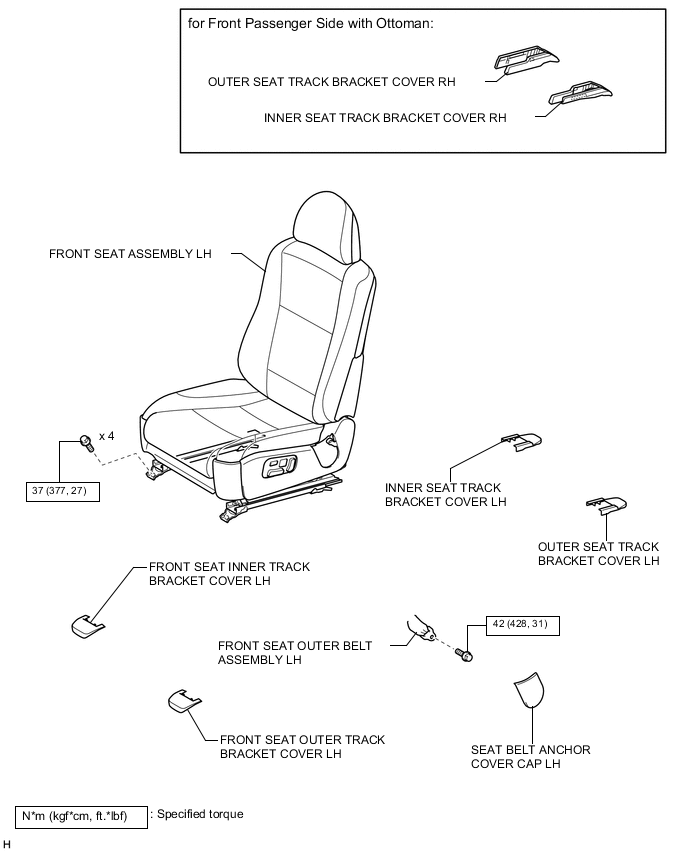 for Front Passenger Side with Ottoman:

OUTER SEAT TRACK BRACKET COVER RH

INNER SEAT TRACK BRACKET COVER RH

FRONT SEAT ASSEMBLY LH

x 4

37 (377, 27)

INNER SEAT TRACK BRACKET COVER LH

OUTER SEAT TRACK BRACKET COVER LH

FRONT SEAT INNER TRACK BRACKET COVER LH

42 (428, 31)

FRONT SEAT OUTER BELT ASSEMBLY LH

FRONT SEAT OUTER TRACK BRACKET COVER LH

SEAT BELT ANCHOR COVER CAP LH

N*m (kgf*cm, ft.*lbf) : Specified torque

H