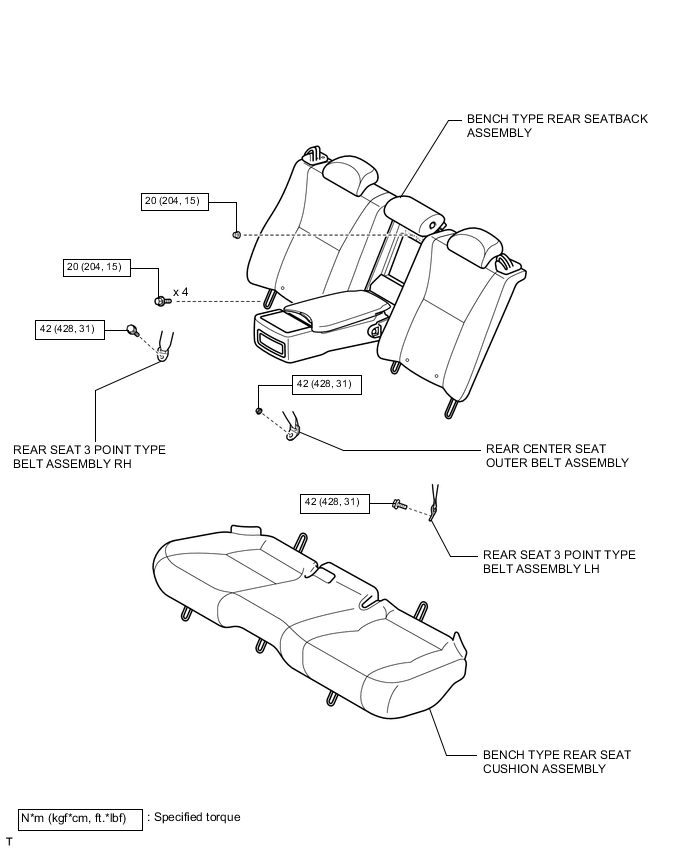 BENCH TYPE REAR SEATBACK ASSEMBLY

20 (204, 15)

20 (204, 15)

x 4

42 (428, 31)

42 (428, 31)

REAR SEAT 3 POINT TYPE BELT ASSEMBLY RH

REAR CENTER SEAT OUTER BELT ASSEMBLY

42 (428, 31)

REAR SEAT 3 POINT TYPE BELT ASSEMBLY LH

BENCH TYPE REAR SEAT CUSHION ASSEMBLY

N*m (kgf*cm, ft.*lbf) : Specified torque

T