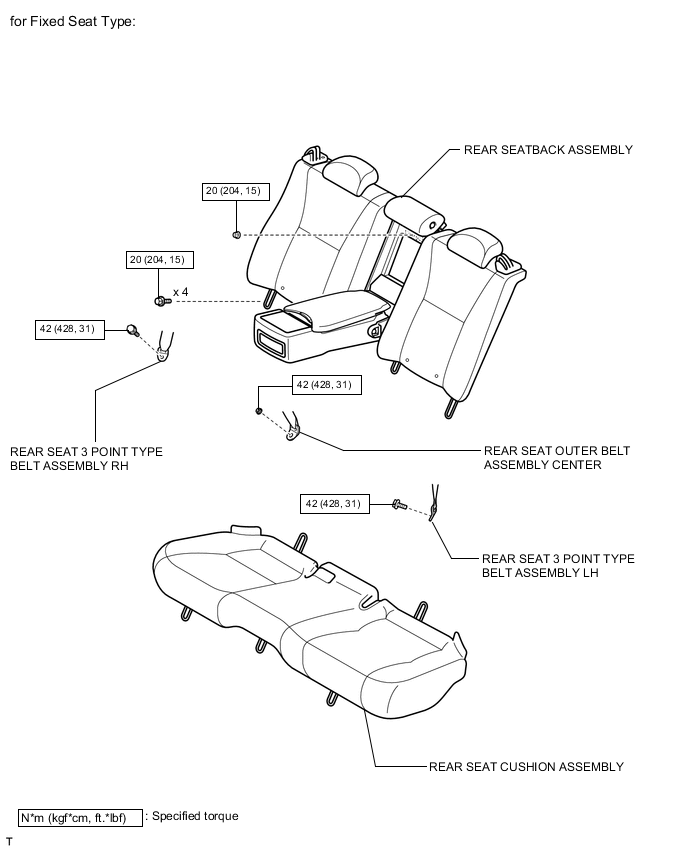 for Fixed Seat Type:

REAR SEATBACK ASSEMBLY

20 (204, 15)

20 (204, 15)

x 4

42 (428, 31)

42 (428, 31)

REAR SEAT 3 POINT TYPE BELT ASSEMBLY RH

REAR SEAT OUTER BELT ASSEMBLY CENTER

42 (428, 31)

REAR SEAT 3 POINT TYPE BELT ASSEMBLY LH

REAR SEAT CUSHION ASSEMBLY

N*m (kgf*cm, ft.*lbf) : Specified torque

T