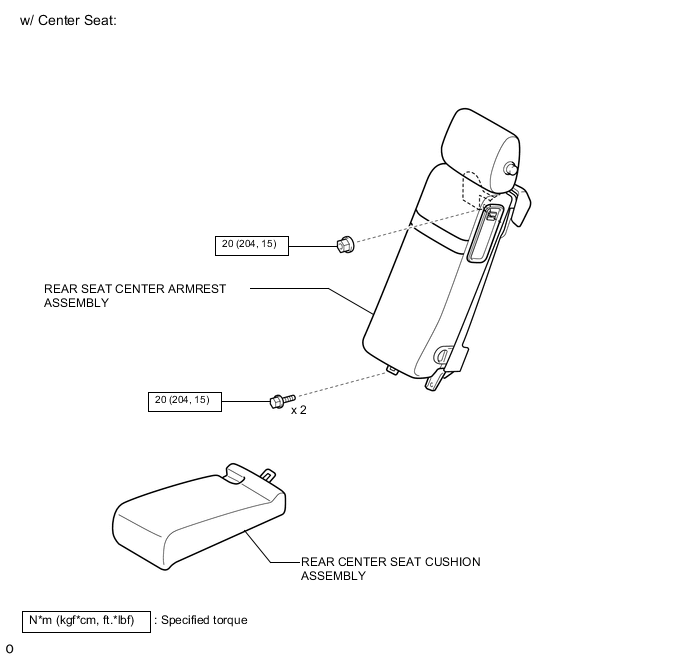 w/ Center Seat:

20 (204, 15)

REAR SEAT CENTER ARMREST ASSEMBLY

20 (204, 15)

x 2

REAR CENTER SEAT CUSHION ASSEMBLY

N*m (kgf*cm, ft.*lbf) : Specified torque

o