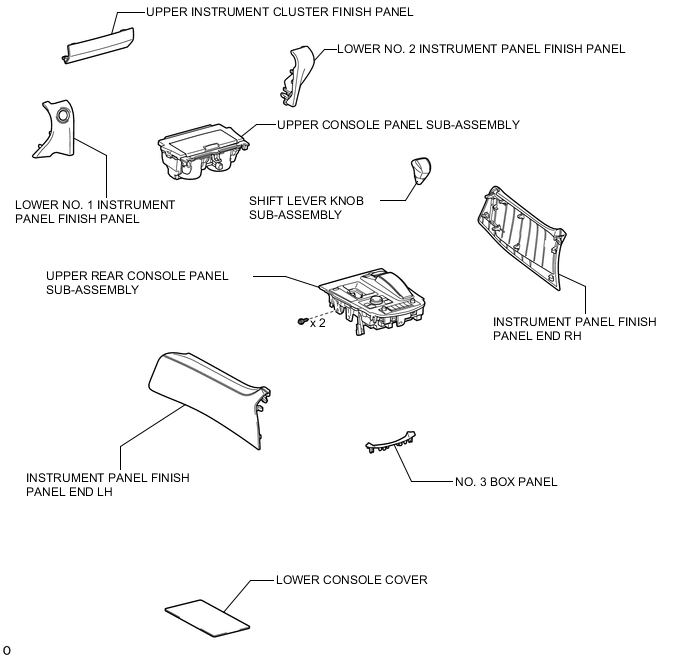 UPPER INSTRUMENT CLUSTER FINISH PANEL

LOWER NO. 2 INSTRUMENT PANEL FINISH PANEL

UPPER CONSOLE PANEL SUB-ASSEMBLY

LOWER NO. 1 INSTRUMENT PANEL FINISH PANEL

SHIFT LEVER KNOB SUB-ASSEMBLY

UPPER REAR CONSOLE PANEL SUB-ASSEMBLY

x 2

INSTRUMENT PANEL FINISH PANEL END RH

INSTRUMENT PANEL FINISH PANEL END LH

NO. 3 BOX PANEL

LOWER CONSOLE COVER

0