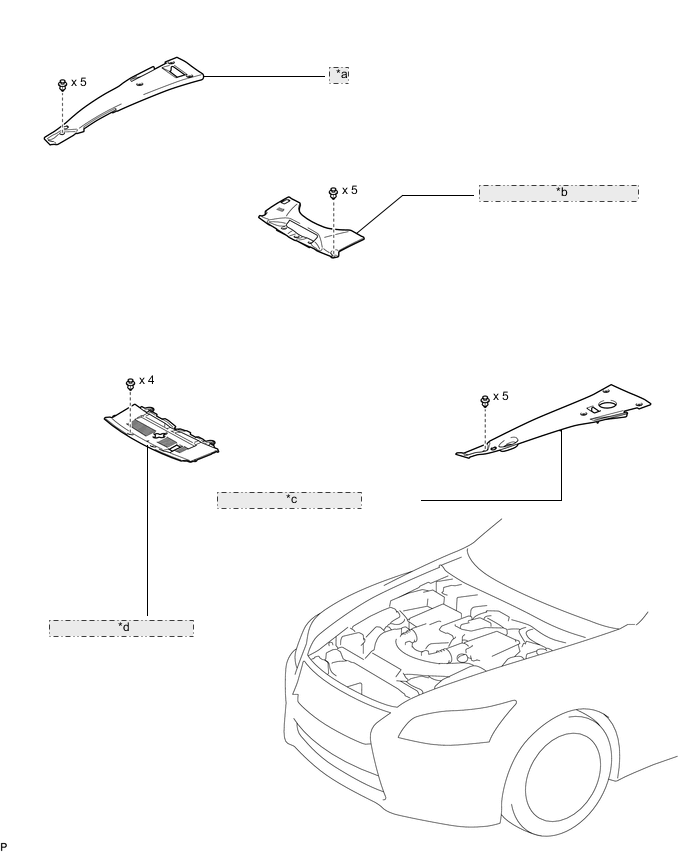 x 5

*a

x 5

*b

x 4

x 5

*c

*d

P