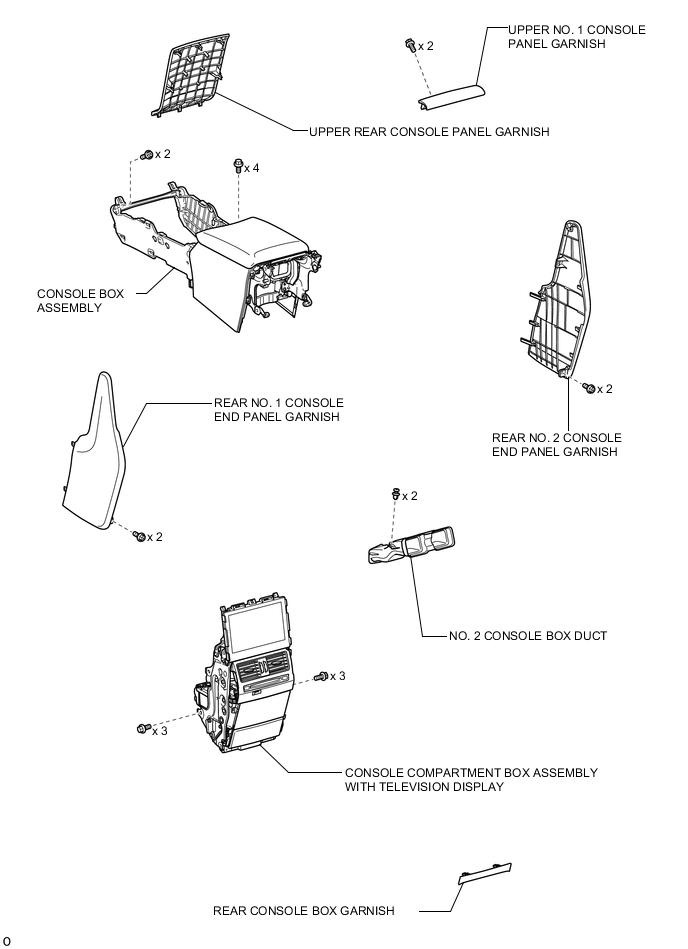 x 2

UPPER NO. 1 CONSOLE PANEL GARNISH

UPPER REAR CONSOLE PANEL GARNISH

x 2

x 4

CONSOLE BOX ASSEMBLY

x 2

REAR NO. 1 CONSOLE END PANEL GARNISH

REAR NO. 2 CONSOLE END PANEL GARNISH

x 2

x 2

NO. 2 CONSOLE BOX DUCT

x 3

x 3

CONSOLE COMPARTMENT BOX ASSEMBLY WITH TELEVISION DISPLAY

REAR CONSOLE BOX GARNISH

0