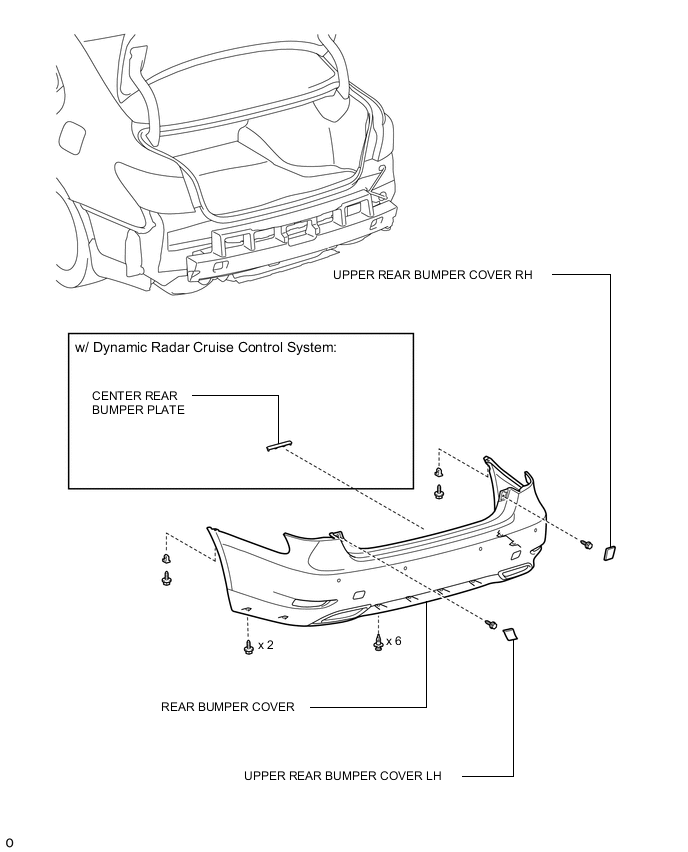 UPPER REAR BUMPER COVER RH

w/ Dynamic Radar Cruise Control System:

CENTER REAR BUMPER PLATE

x 2

x 6

REAR BUMPER COVER

UPPER REAR BUMPER COVER LH

O