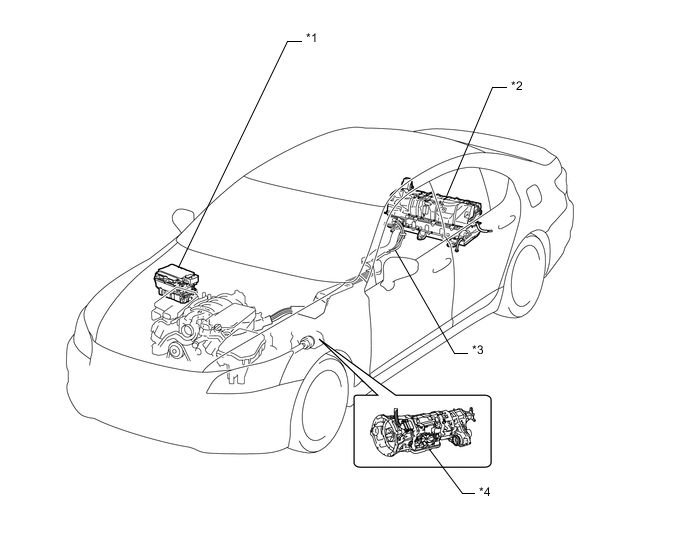 *1

*2

*3

*4