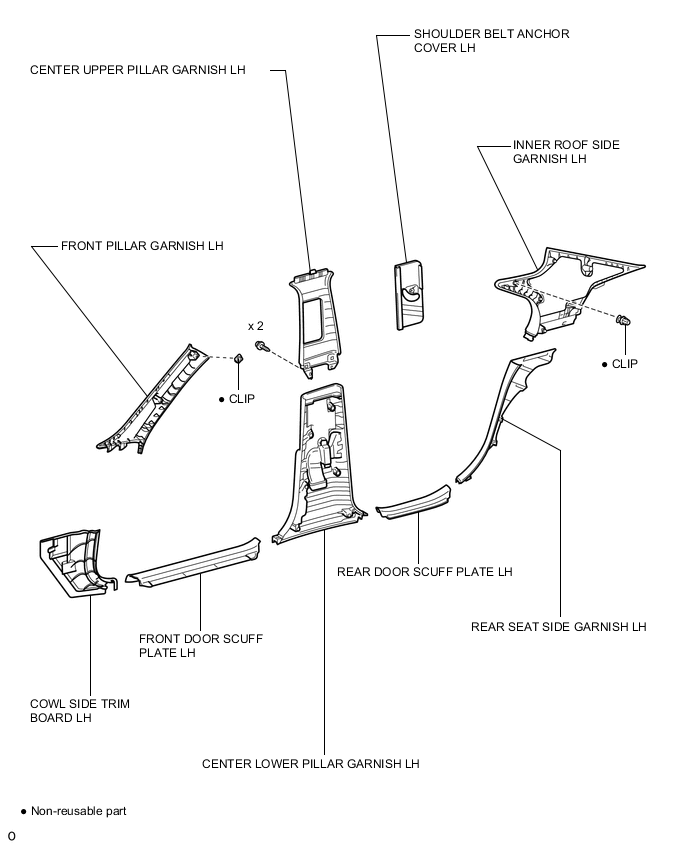 SHOULDER BELT ANCHOR COVER LH

CENTER UPPER PILLAR GARNISH LH

INNER ROOF SIDE GARNISH LH

FRONT PILLAR GARNISH LH

x 2

● CLIP

● CLIP

REAR DOOR SCUFF PLATE LH

REAR SEAT SIDE GARNISH LH

FRONT DOOR SCUFF PLATE LH

COWL SIDE TRIM BOARD LH

CENTER LOWER PILLAR GARNISH LH

● Non-reusable part

O