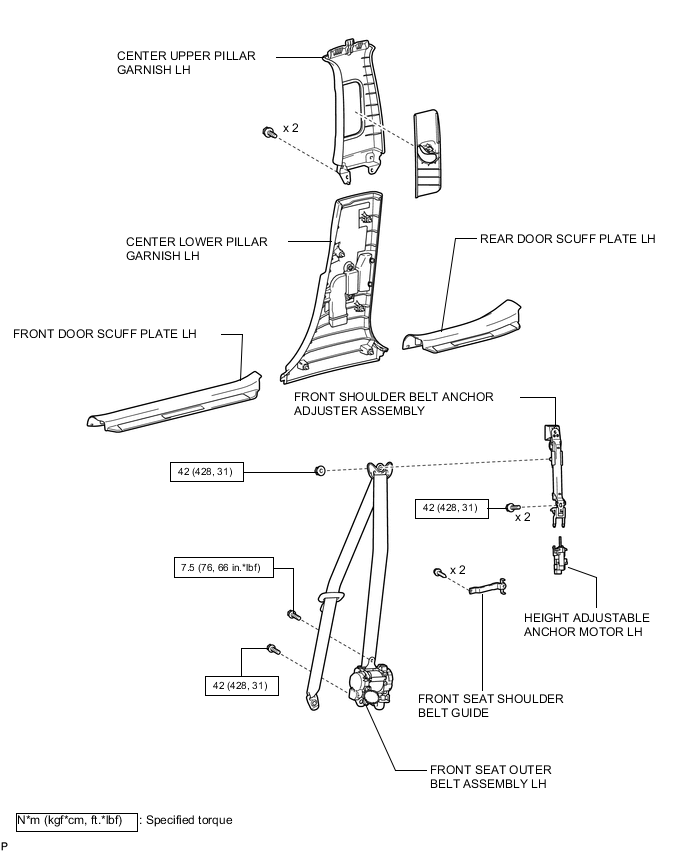 CENTER UPPER PILLAR GARNISH LH

x 2

CENTER LOWER PILLAR GARNISH LH

REAR DOOR SCUFF PLATE LH

FRONT DOOR SCUFF PLATE LH

FRONT SHOULDER BELT ANCHOR ADJUSTER ASSEMBLY

42 (428, 31)

42 (428, 31)

x 2

7.5 (76, 66 in.*lbf)

x 2

HEIGHT ADJUSTABLE ANCHOR MOTOR LH

42 (428, 31)

FRONT SEAT SHOULDER BELT GUIDE

FRONT SEAT OUTER BELT ASSEMBLY LH

N*m (kgf*cm, ft.*lbf) : Specified torque

P