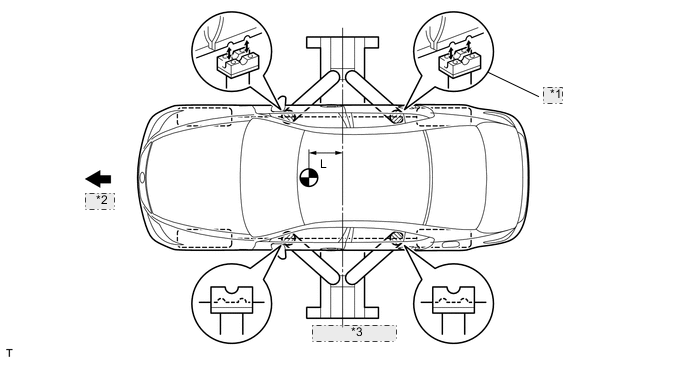 *1

L

*2

*3

T