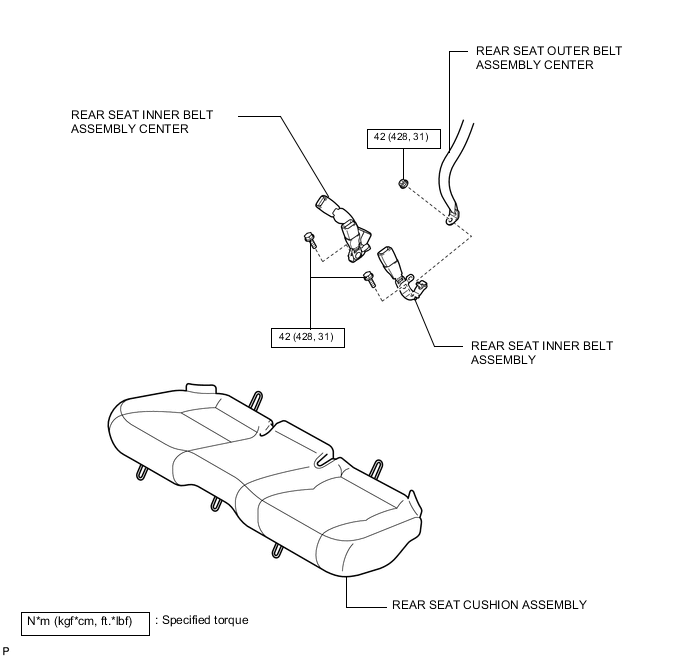 REAR SEAT OUTER BELT ASSEMBLY CENTER

REAR SEAT INNER BELT ASSEMBLY CENTER

42 (428, 31)

42 (428, 31)

REAR SEAT INNER BELT ASSEMBLY

REAR SEAT CUSHION ASSEMBLY

N*m (kgf*cm, ft.*lbf) : Specified torque

P