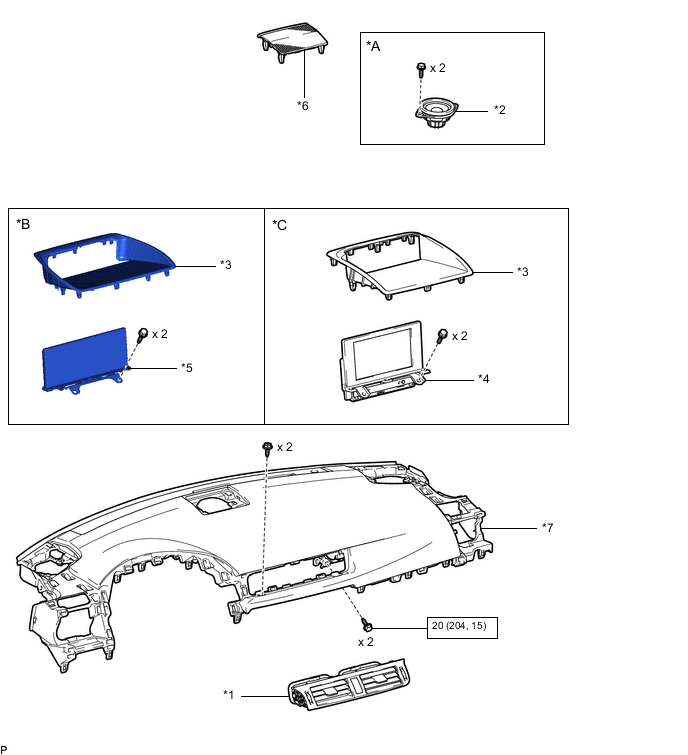 *6

*A

x 2

*2

*B

*3

x 2

*5

*C

*3

x 2

*4

x 2

*7

20 (204, 15)

x 2

*1

P