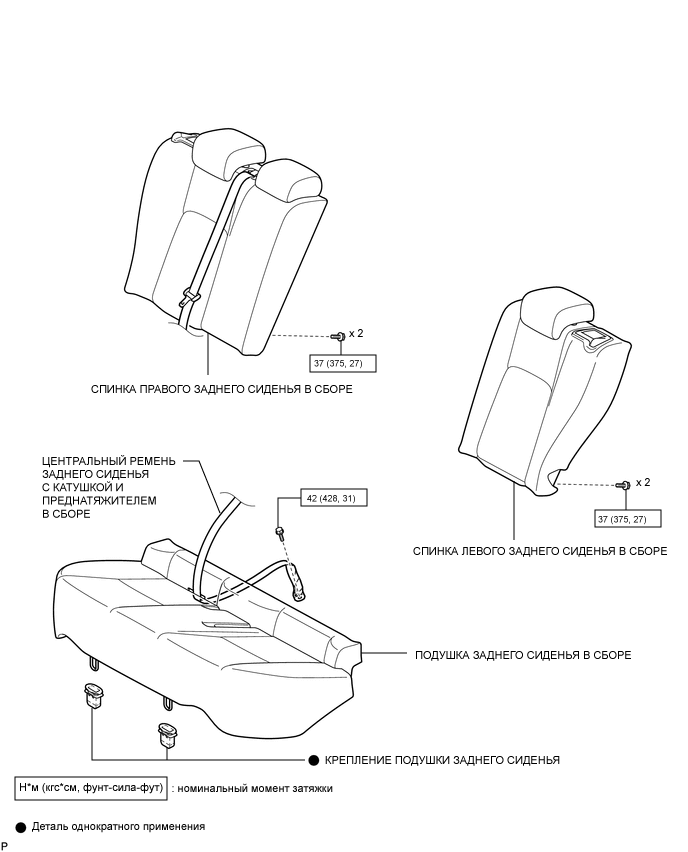 x 2

37 (375, 27)

СПИНКА ПРАВОГО ЗАДНЕГО СИДЕНЬЯ В СБОРЕ

ЦЕНТРАЛЬНЫЙ РЕМЕНЬ ЗАДНЕГО СИДЕНЬЯ С КАТУШКОЙ И ПРЕДНАТЯЖИТЕЛЕМ В СБОРЕ

42 (428, 31)

x 2

37 (375, 27)

СПИНКА ЛЕВОГО ЗАДНЕГО СИДЕНЬЯ В СБОРЕ

ПОДУШКА ЗАДНЕГО СИДЕНЬЯ В СБОРЕ

● КРЕПЛЕНИЕ ПОДУШКИ ЗАДНЕГО СИДЕНЬЯ

Н*м (кгс*см, фунт-сила-фут) : номинальный момент затяжки

● Деталь однократного применения

P