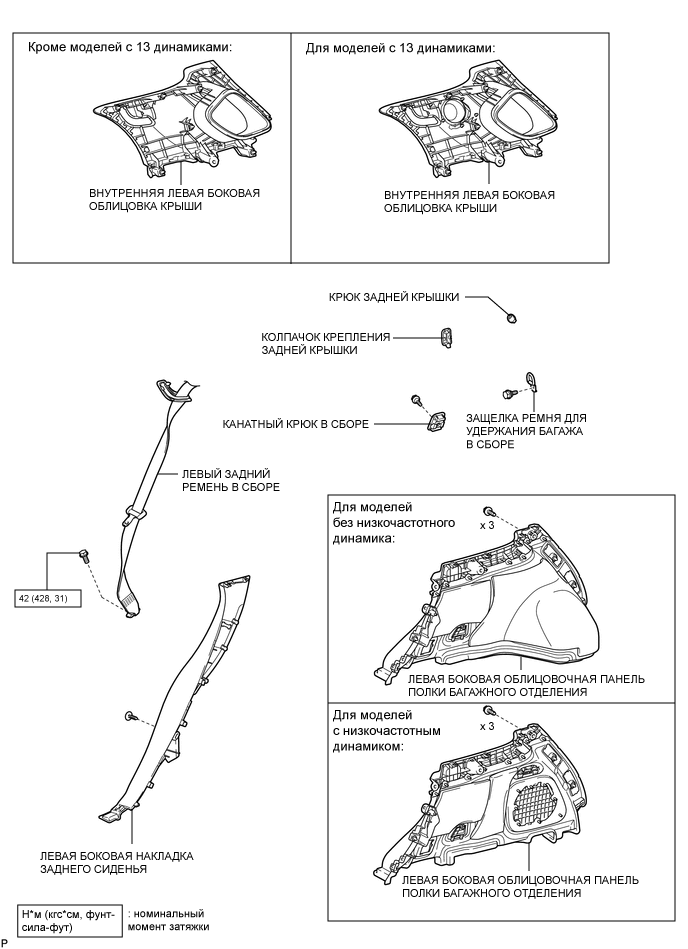 Кроме моделей с 13 динамиками:

ВНУТРЕННЯЯ ЛЕВАЯ БОКОВАЯ ОБЛИЦОВКА КРЫШИ

Для моделей с 13 динамиками:

ВНУТРЕННЯЯ ЛЕВАЯ БОКОВАЯ ОБЛИЦОВКА КРЫШИ

КРЮК ЗАДНЕЙ КРЫШКИ

КОЛПАЧОК КРЕПЛЕНИЯ ЗАДНЕЙ КРЫШКИ

КАНАТНЫЙ КРЮК В СБОРЕ

ЗАЩЕЛКА РЕМНЯ ДЛЯ УДЕРЖАНИЯ БАГАЖА В СБОРЕ

ЛЕВЫЙ ЗАДНИЙ РЕМЕНЬ В СБОРЕ

42 (428, 31)

Для моделей без низкочастотного динамика:

x 3

ЛЕВАЯ БОКОВАЯ ОБЛИЦОВОЧНАЯ ПАНЕЛЬ ПОЛКИ БАГАЖНОГО ОТДЕЛЕНИЯ

Для моделей с низкочастотным динамиком:

x 3

ЛЕВАЯ БОКОВАЯ ОБЛИЦОВОЧНАЯ ПАНЕЛЬ ПОЛКИ БАГАЖНОГО ОТДЕЛЕНИЯ

ЛЕВАЯ БОКОВАЯ НАКЛАДКА ЗАДНЕГО СИДЕНЬЯ

Н*м (кгс*см, фунт-сила-фут) : номинальный момент затяжки

P