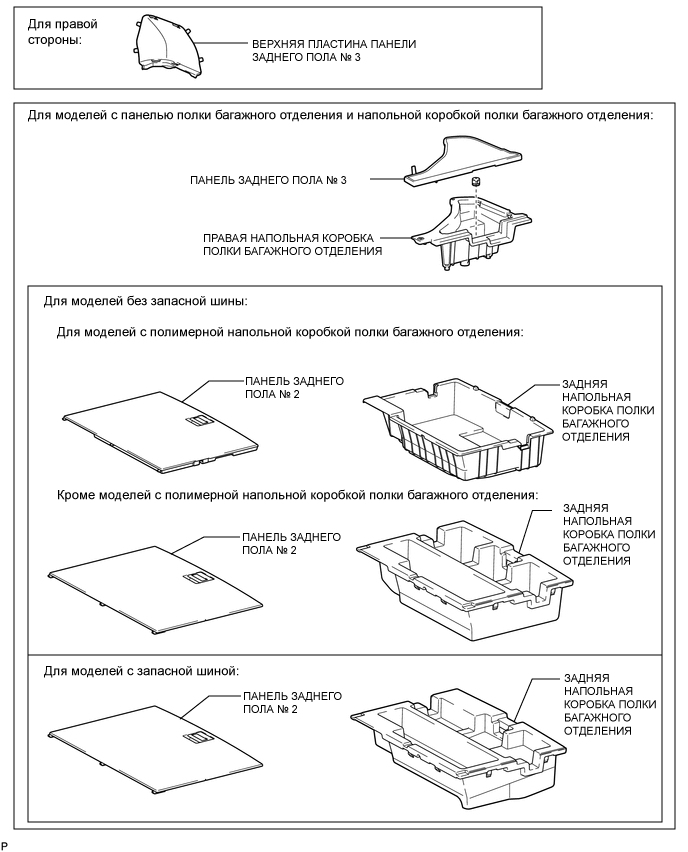 Для правой стороны:

ВЕРХНЯЯ ПЛАСТИНА ПАНЕЛИ ЗАДНЕГО ПОЛА № 3

Для моделей с панелью полки багажного отделения и напольной коробкой полки багажного отделения:

ПАНЕЛЬ ЗАДНЕГО ПОЛА № 3

ПРАВАЯ НАПОЛЬНАЯ КОРОБКА ПОЛКИ БАГАЖНОГО ОТДЕЛЕНИЯ

Для моделей без запасной шины:

Для моделей с полимерной напольной коробкой полки багажного отделения:

ПАНЕЛЬ ЗАДНЕГО ПОЛА № 2

ЗАДНЯЯ НАПОЛЬНАЯ КОРОБКА ПОЛКИ БАГАЖНОГО ОТДЕЛЕНИЯ

Кроме моделей с полимерной напольной коробкой полки багажного отделения:

ПАНЕЛЬ ЗАДНЕГО ПОЛА № 2

ЗАДНЯЯ НАПОЛЬНАЯ КОРОБКА ПОЛКИ БАГАЖНОГО ОТДЕЛЕНИЯ

Для моделей с запасной шиной:

ПАНЕЛЬ ЗАДНЕГО ПОЛА № 2

ЗАДНЯЯ НАПОЛЬНАЯ КОРОБКА ПОЛКИ БАГАЖНОГО ОТДЕЛЕНИЯ

P