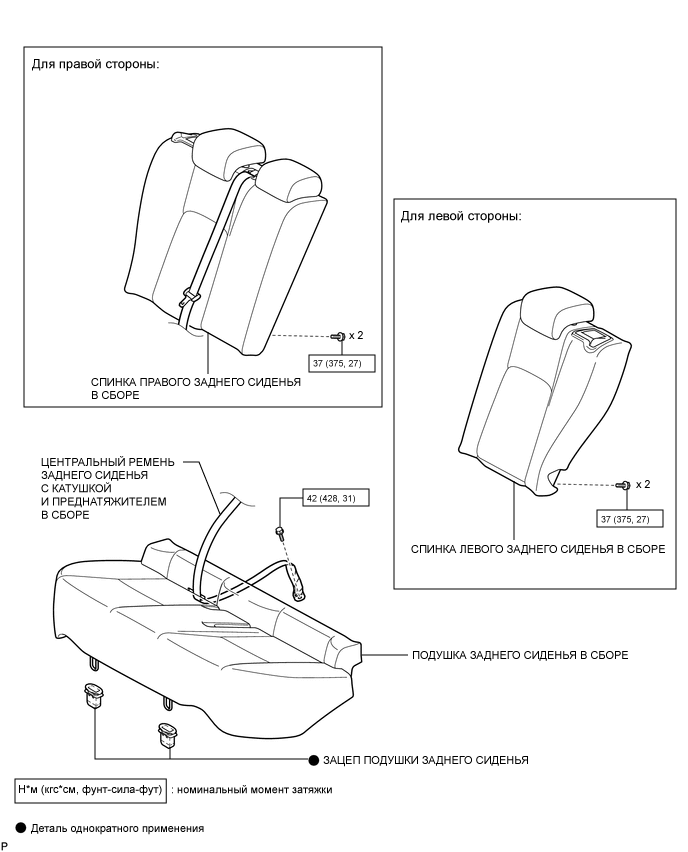 Для правой стороны:

x 2

37 (375, 27)

СПИНКА ПРАВОГО ЗАДНЕГО СИДЕНЬЯ В СБОРЕ

Для левой стороны:

x 2

37 (375, 27)

СПИНКА ЛЕВОГО ЗАДНЕГО СИДЕНЬЯ В СБОРЕ

ЦЕНТРАЛЬНЫЙ РЕМЕНЬ ЗАДНЕГО СИДЕНЬЯ С КАТУШКОЙ И ПРЕДНАТЯЖИТЕЛЕМ В СБОРЕ

42 (428, 31)

ПОДУШКА ЗАДНЕГО СИДЕНЬЯ В СБОРЕ

● ЗАЦЕП ПОДУШКИ ЗАДНЕГО СИДЕНЬЯ

Н*м (кгс*см, фунт-сила-фут) : номинальный момент затяжки

● Деталь однократного применения

P