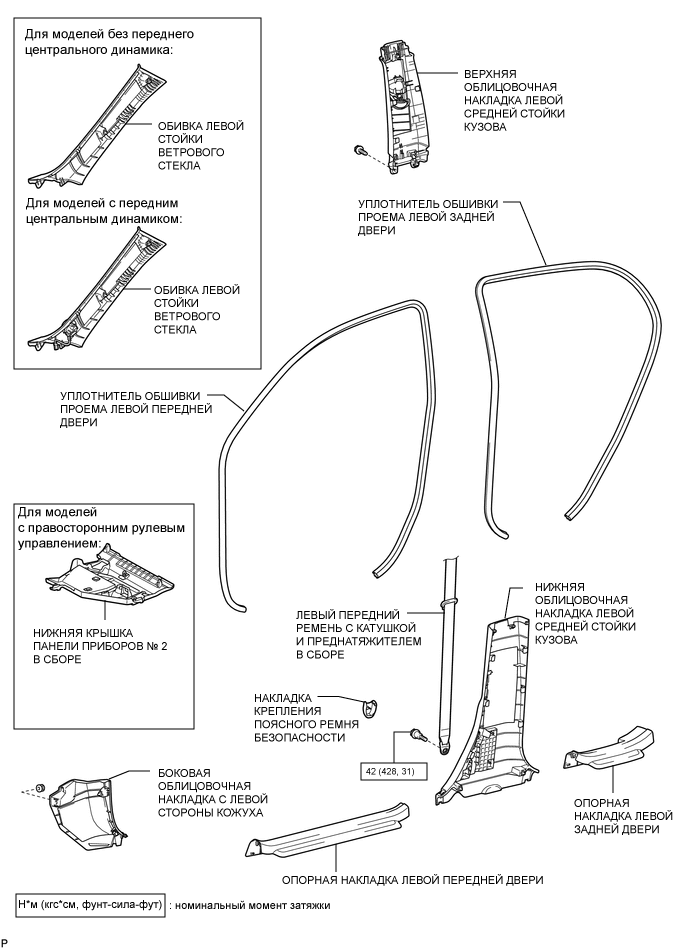 Для моделей без переднего центрального динамика:

ОБИВКА ЛЕВОЙ СТОЙКИ ВЕТРОВОГО СТЕКЛА

Для моделей с передним центральным динамиком:

ОБИВКА ЛЕВОЙ СТОЙКИ ВЕТРОВОГО СТЕКЛА

ВЕРХНЯЯ ОБЛИЦОВОЧНАЯ НАКЛАДКА ЛЕВОЙ СРЕДНЕЙ СТОЙКИ КУЗОВА

УПЛОТНИТЕЛЬ ОБШИВКИ ПРОЕМА ЛЕВОЙ ЗАДНЕЙ ДВЕРИ

УПЛОТНИТЕЛЬ ОБШИВКИ ПРОЕМА ЛЕВОЙ ПЕРЕДНЕЙ ДВЕРИ

Для моделей с правосторонним рулевым управлением:

НИЖНЯЯ КРЫШКА ПАНЕЛИ ПРИБОРОВ № 2 В СБОРЕ

ЛЕВЫЙ ПЕРЕДНИЙ РЕМЕНЬ С КАТУШКОЙ И ПРЕДНАТЯЖИТЕЛЕМ В СБОРЕ

НИЖНЯЯ ОБЛИЦОВОЧНАЯ НАКЛАДКА ЛЕВОЙ СРЕДНЕЙ СТОЙКИ КУЗОВА

НАКЛАДКА КРЕПЛЕНИЯ ПОЯСНОГО РЕМНЯ БЕЗОПАСНОСТИ

42 (428, 31)

БОКОВАЯ ОБЛИЦОВОЧНАЯ НАКЛАДКА С ЛЕВОЙ СТОРОНЫ КОЖУХА

ОПОРНАЯ НАКЛАДКА ЛЕВОЙ ЗАДНЕЙ ДВЕРИ

ОПОРНАЯ НАКЛАДКА ЛЕВОЙ ПЕРЕДНЕЙ ДВЕРИ

Н*м (кгс*см, фунт-сила-фут) : номинальный момент затяжки

P