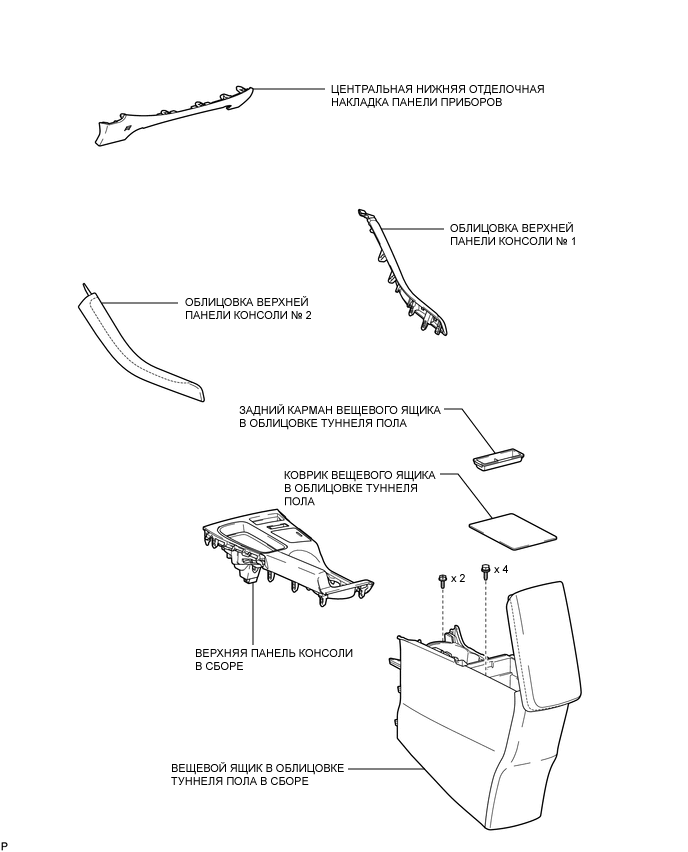 ЦЕНТРАЛЬНАЯ НИЖНЯЯ ОТДЕЛОЧНАЯ НАКЛАДКА ПАНЕЛИ ПРИБОРОВ

ОБЛИЦОВКА ВЕРХНЕЙ ПАНЕЛИ КОНСОЛИ № 1

ОБЛИЦОВКА ВЕРХНЕЙ ПАНЕЛИ КОНСОЛИ № 2

ЗАДНИЙ КАРМАН ВЕЩЕВОГО ЯЩИКА В ОБЛИЦОВКЕ ТУННЕЛЯ ПОЛА

КОВРИК ВЕЩЕВОГО ЯЩИКА В ОБЛИЦОВКЕ ТУННЕЛЯ ПОЛА

x 2

x 4

ВЕРХНЯЯ ПАНЕЛЬ КОНСОЛИ В СБОРЕ

ВЕЩЕВОЙ ЯЩИК В ОБЛИЦОВКЕ ТУННЕЛЯ ПОЛА В СБОРЕ

P