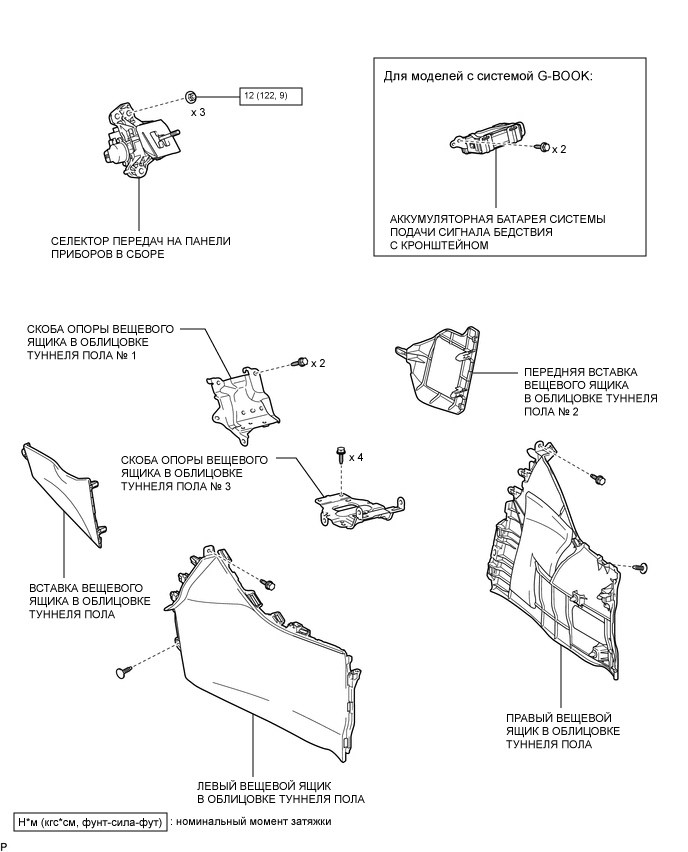 x 3

12 (122, 9)

СЕЛЕКТОР ПЕРЕДАЧ НА ПАНЕЛИ ПРИБОРОВ В СБОРЕ

Для моделей с системой G-BOOK:

x 2

АККУМУЛЯТОРНАЯ БАТАРЕЯ СИСТЕМЫ ПОДАЧИ СИГНАЛА БЕДСТВИЯ С КРОНШТЕЙНОМ

СКОБА ОПОРЫ ВЕЩЕВОГО ЯЩИКА В ОБЛИЦОВКЕ ТУННЕЛЯ ПОЛА № 1

x 2

ПЕРЕДНЯЯ ВСТАВКА ВЕЩЕВОГО ЯЩИКА В ОБЛИЦОВКЕ ТУННЕЛЯ ПОЛА № 2

СКОБА ОПОРЫ ВЕЩЕВОГО ЯЩИКА В ОБЛИЦОВКЕ ТУННЕЛЯ ПОЛА № 3

x 4

ВСТАВКА ВЕЩЕВОГО ЯЩИКА В ОБЛИЦОВКЕ ТУННЕЛЯ ПОЛА

ПРАВЫЙ ВЕЩЕВОЙ ЯЩИК В ОБЛИЦОВКЕ ТУННЕЛЯ ПОЛА

ЛЕВЫЙ ВЕЩЕВОЙ ЯЩИК В ОБЛИЦОВКЕ ТУННЕЛЯ ПОЛА

Н*м (кгс*см, фунт-сила-фут) : номинальный момент затяжки

P