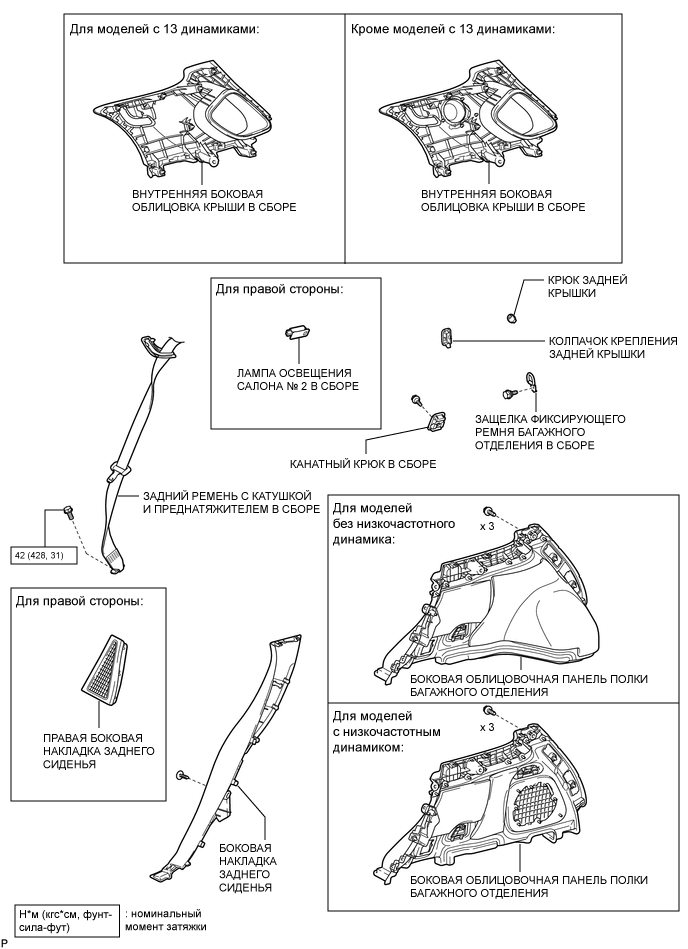 Для моделей с 13 динамиками:

ВНУТРЕННЯЯ БОКОВАЯ ОБЛИЦОВКА КРЫШИ В СБОРЕ

Кроме моделей с 13 динамиками:

ВНУТРЕННЯЯ БОКОВАЯ ОБЛИЦОВКА КРЫШИ В СБОРЕ

Для правой стороны:

ЛАМПА ОСВЕЩЕНИЯ САЛОНА № 2 В СБОРЕ

КРЮК ЗАДНЕЙ КРЫШКИ

КОЛПАЧОК КРЕПЛЕНИЯ ЗАДНЕЙ КРЫШКИ

ЗАЩЕЛКА ФИКСИРУЮЩЕГО РЕМНЯ БАГАЖНОГО ОТДЕЛЕНИЯ В СБОРЕ

КАНАТНЫЙ КРЮК В СБОРЕ

ЗАДНИЙ РЕМЕНЬ С КАТУШКОЙ И ПРЕДНАТЯЖИТЕЛЕМ В СБОРЕ

42 (428, 31)

Для моделей без низкочастотного динамика:

x 3

БОКОВАЯ ОБЛИЦОВОЧНАЯ ПАНЕЛЬ ПОЛКИ БАГАЖНОГО ОТДЕЛЕНИЯ

Для правой стороны:

ПРАВАЯ БОКОВАЯ НАКЛАДКА ЗАДНЕГО СИДЕНЬЯ

БОКОВАЯ НАКЛАДКА ЗАДНЕГО СИДЕНЬЯ

Для моделей с низкочастотным динамиком:

x 3

БОКОВАЯ ОБЛИЦОВОЧНАЯ ПАНЕЛЬ ПОЛКИ БАГАЖНОГО ОТДЕЛЕНИЯ

Н*м (кгс*см, фунт-сила-фут) : номинальный момент затяжки

P