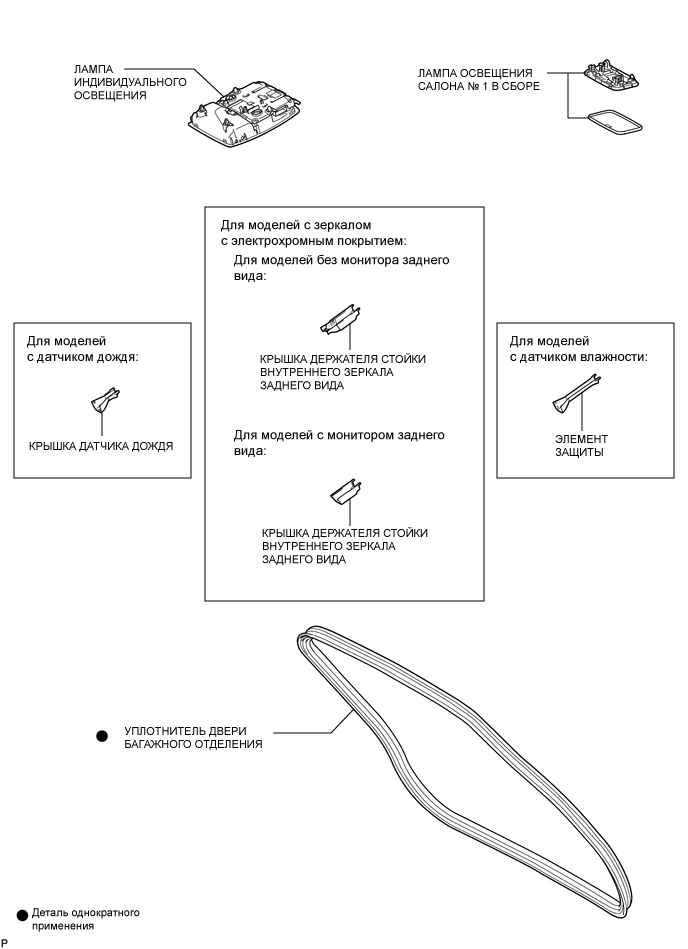 ЛАМПА ИНДИВИДУАЛЬНОГО ОСВЕЩЕНИЯ

ЛАМПА ОСВЕЩЕНИЯ САЛОНА № 1 В СБОРЕ

Для моделей с датчиком дождя:

КРЫШКА ДАТЧИКА ДОЖДЯ

Для моделей с зеркалом с электрохромным покрытием:

Для моделей без монитора заднего вида:

КРЫШКА ДЕРЖАТЕЛЯ СТОЙКИ ВНУТРЕННЕГО ЗЕРКАЛА ЗАДНЕГО ВИДА

Для моделей с монитором заднего вида:

КРЫШКА ДЕРЖАТЕЛЯ СТОЙКИ ВНУТРЕННЕГО ЗЕРКАЛА ЗАДНЕГО ВИДА

Для моделей с датчиком влажности:

ЭЛЕМЕНТ ЗАЩИТЫ

УПЛОТНИТЕЛЬ ДВЕРИ БАГАЖНОГО ОТДЕЛЕНИЯ

Деталь однократного применения

P