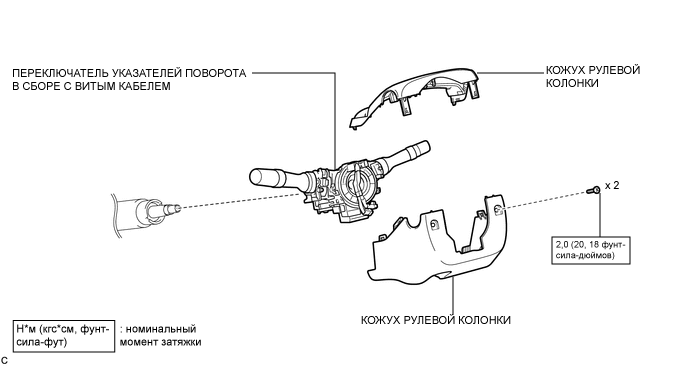 ПЕРЕКЛЮЧАТЕЛЬ УКАЗАТЕЛЕЙ ПОВОРОТА В СБОРЕ С ВИТЫМ КАБЕЛЕМ

КОЖУХ РУЛЕВОЙ КОЛОНКИ

x 2

2,0 (20, 18 фунт-сила-дюймов)

КОЖУХ РУЛЕВОЙ КОЛОНКИ

Н*м (кгс*см, фунт-сила-фут)

: номинальный момент затяжки

C