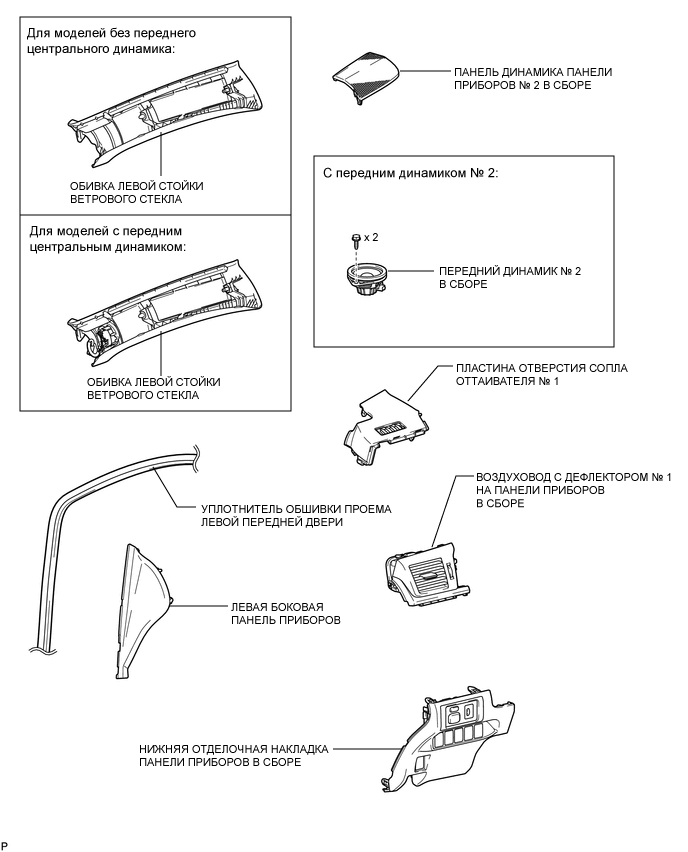 Для моделей без переднего центрального динамика:

ОБИВКА ЛЕВОЙ СТОЙКИ ВЕТРОВОГО СТЕКЛА

Для моделей с передним центральным динамиком:

ОБИВКА ЛЕВОЙ СТОЙКИ ВЕТРОВОГО СТЕКЛА

ПАНЕЛЬ ДИНАМИКА ПАНЕЛИ ПРИБОРОВ № 2 В СБОРЕ

С передним динамиком № 2:

x 2

ПЕРЕДНИЙ ДИНАМИК № 2 В СБОРЕ

ПЛАСТИНА ОТВЕРСТИЯ СОПЛА ОТТАИВАТЕЛЯ № 1

ВОЗДУХОВОД С ДЕФЛЕКТОРОМ № 1 НА ПАНЕЛИ ПРИБОРОВ В СБОРЕ

УПЛОТНИТЕЛЬ ОБШИВКИ ПРОЕМА ЛЕВОЙ ПЕРЕДНЕЙ ДВЕРИ

ЛЕВАЯ БОКОВАЯ ПАНЕЛЬ ПРИБОРОВ

НИЖНЯЯ ОТДЕЛОЧНАЯ НАКЛАДКА ПАНЕЛИ ПРИБОРОВ В СБОРЕ

P