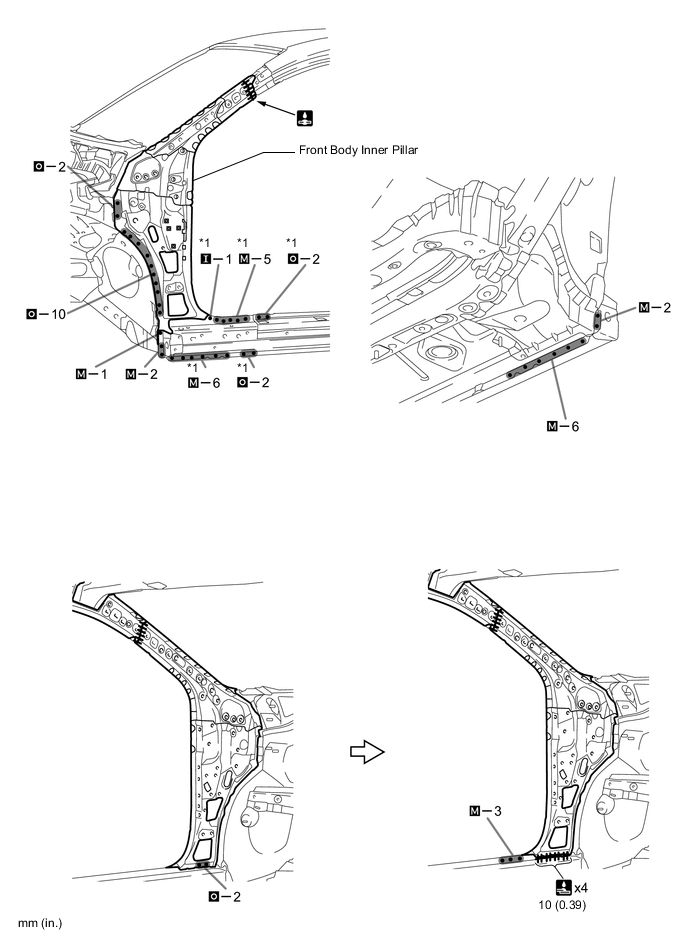 Front Body Inner Pillar

O – 2

*1
I – 1

*1
M – 5

*1
O – 2

O – 10

M – 1

M – 2

*1
M – 6

*1
O – 2

M – 2

M – 6

O – 2

M – 3

x4
10 (0.39)

mm (in.)