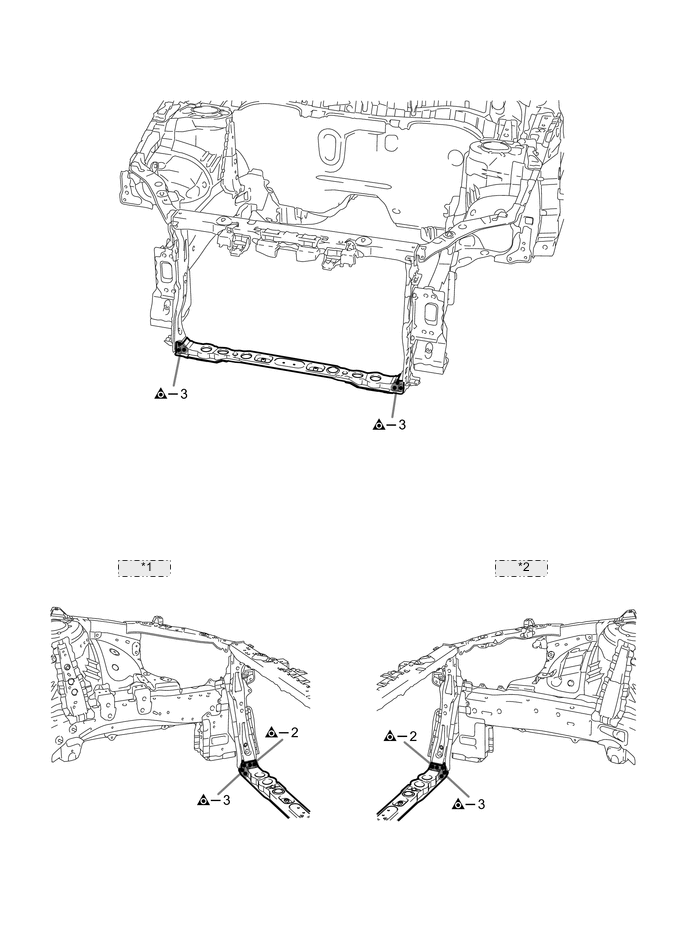 −3

−3

*1

*2

−2

−3

−2

−3