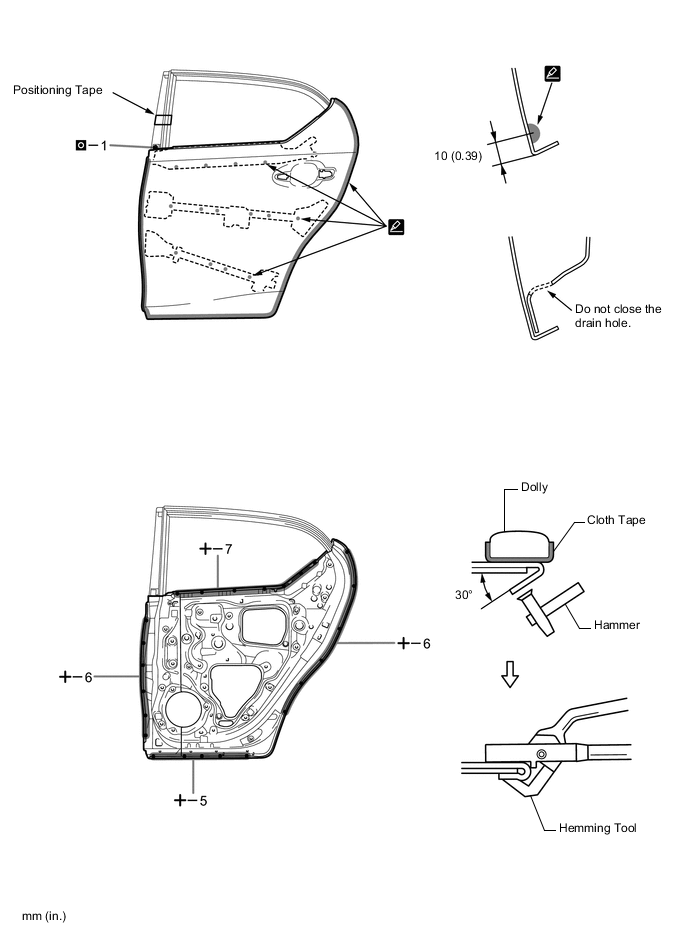 Positioning Tape

– 1

10 (0.39)

Do not close the drain hole.

– 7

– 6

– 6

– 5

Dolly

Cloth Tape

30°

Hammer

Hemming Tool

mm (in.)