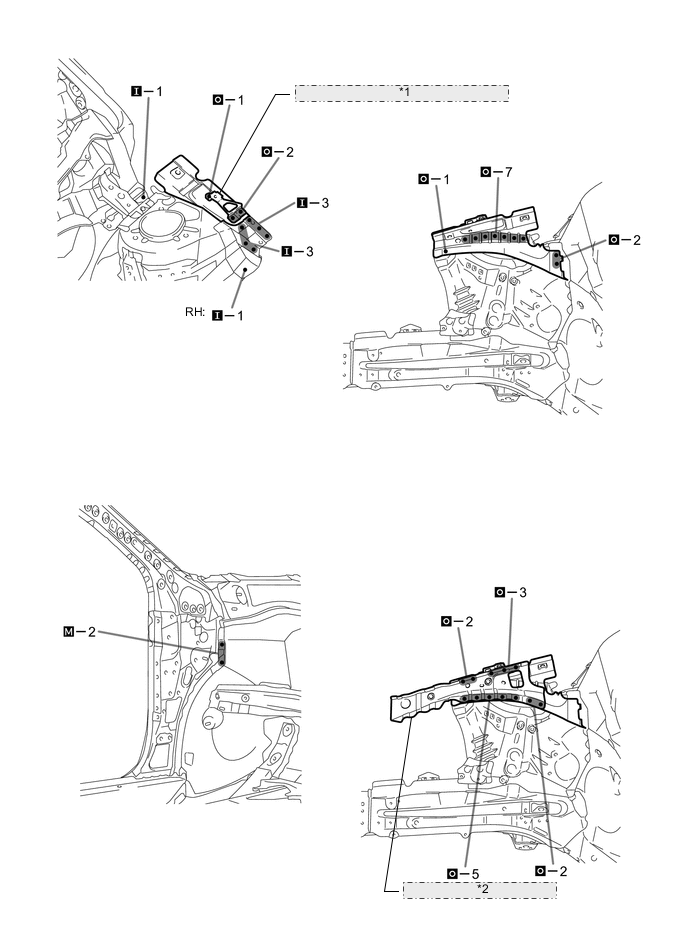 I – 1
O – 1
*1
O – 2
I – 3
I – 3
RH: I – 1

O – 1
O – 7
O – 2

M – 2

O – 3
O – 2
O – 5
O – 2
*2